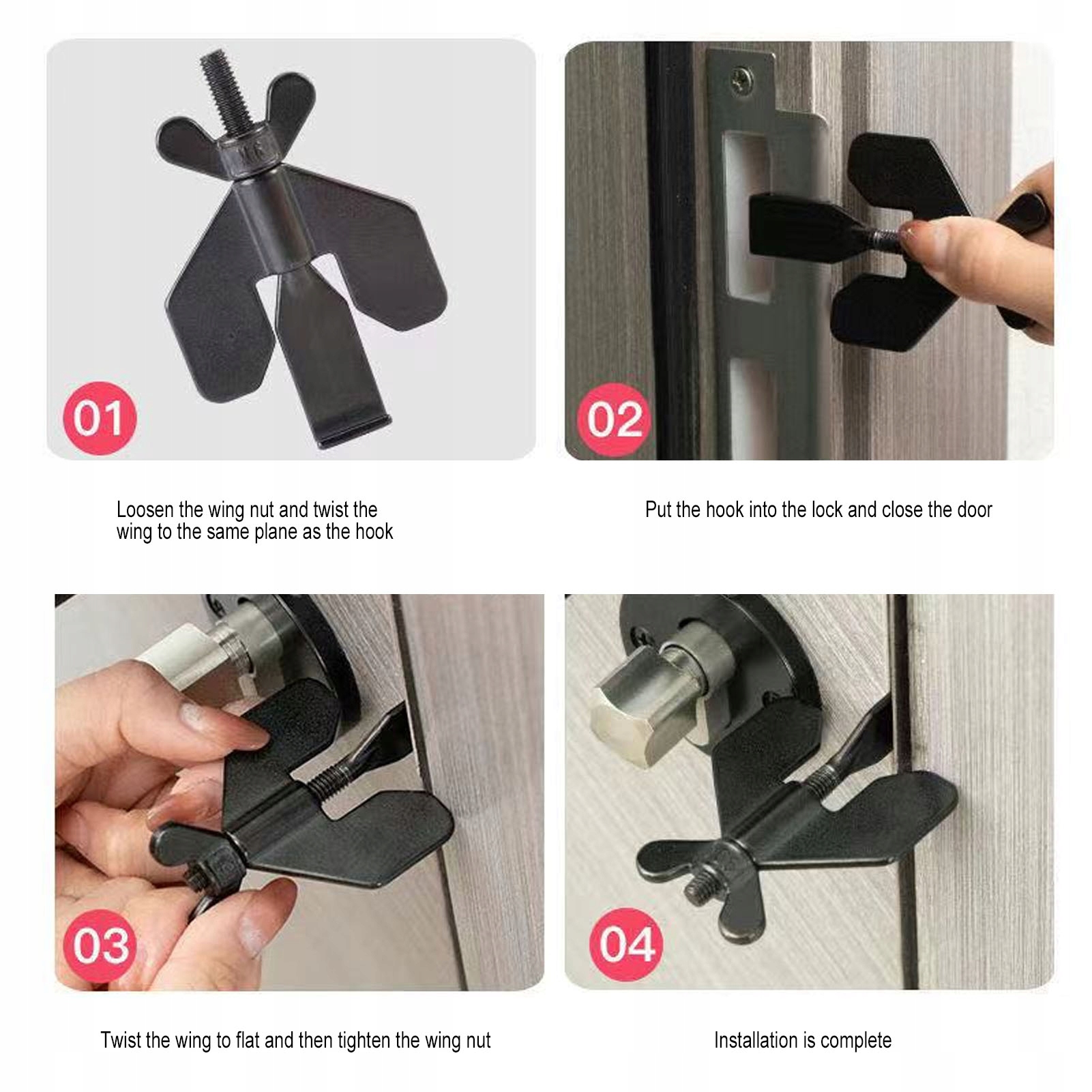 01

02

Loosen the wing nut and twist the wing to the same plane as the hook

Put the hook into the lock and close the door

03

04

Twist the wing to flat and then tighten the wing nut

Installation is complete