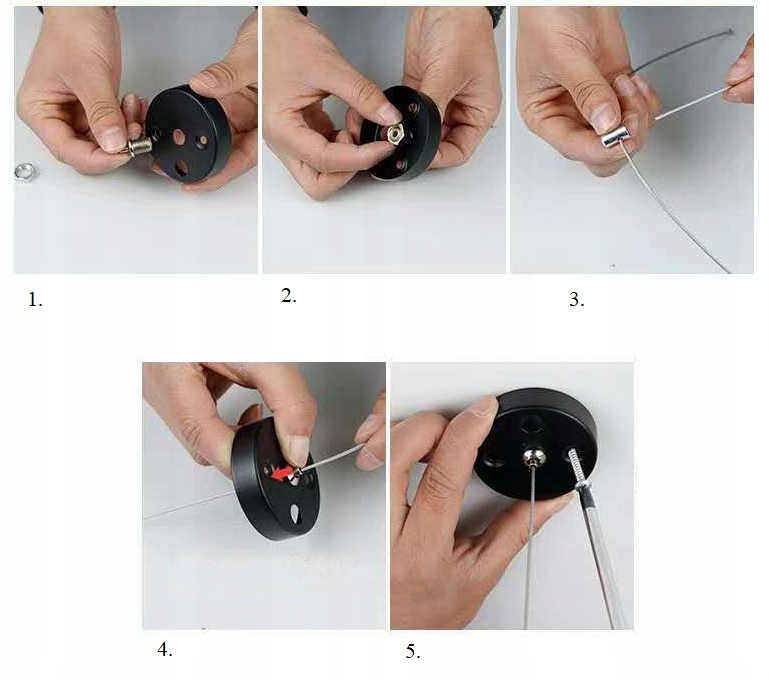 1.

2.

3.

4.

5.