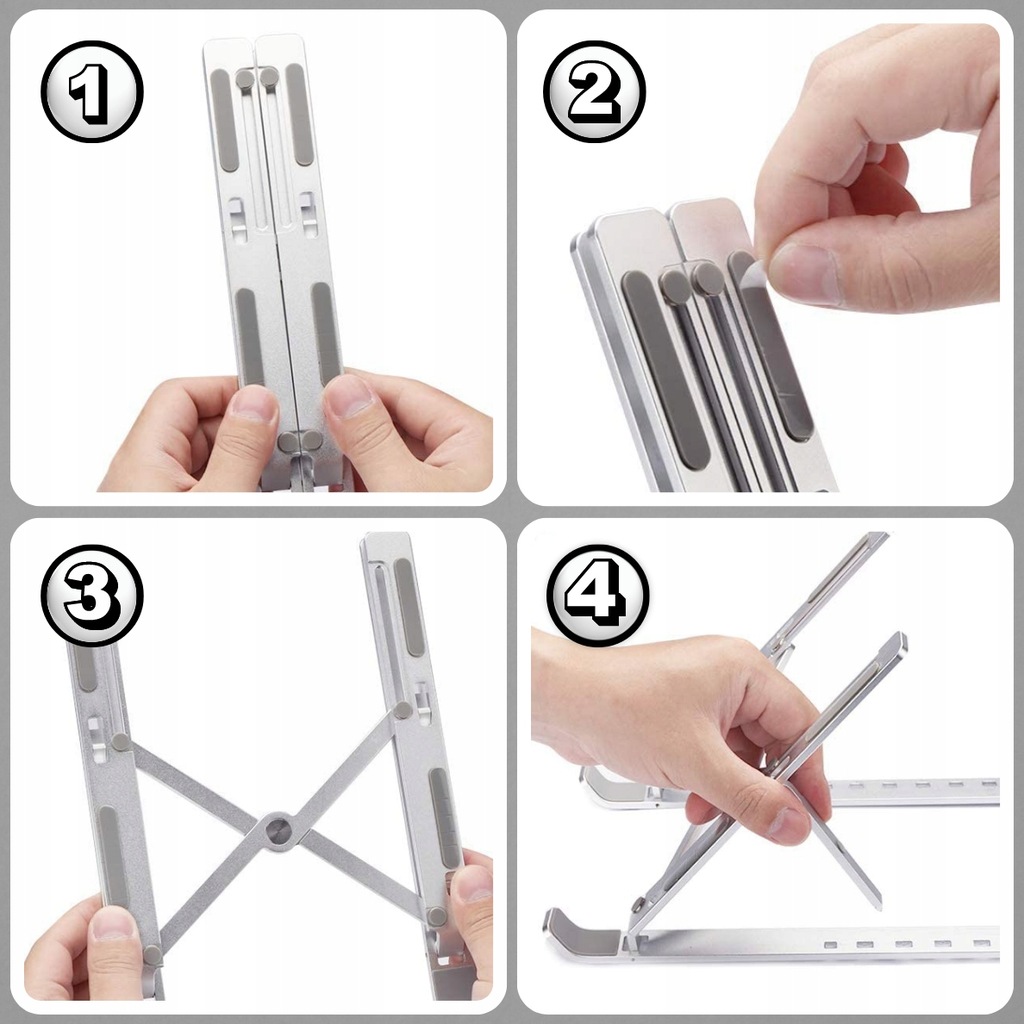 1

2

3

4