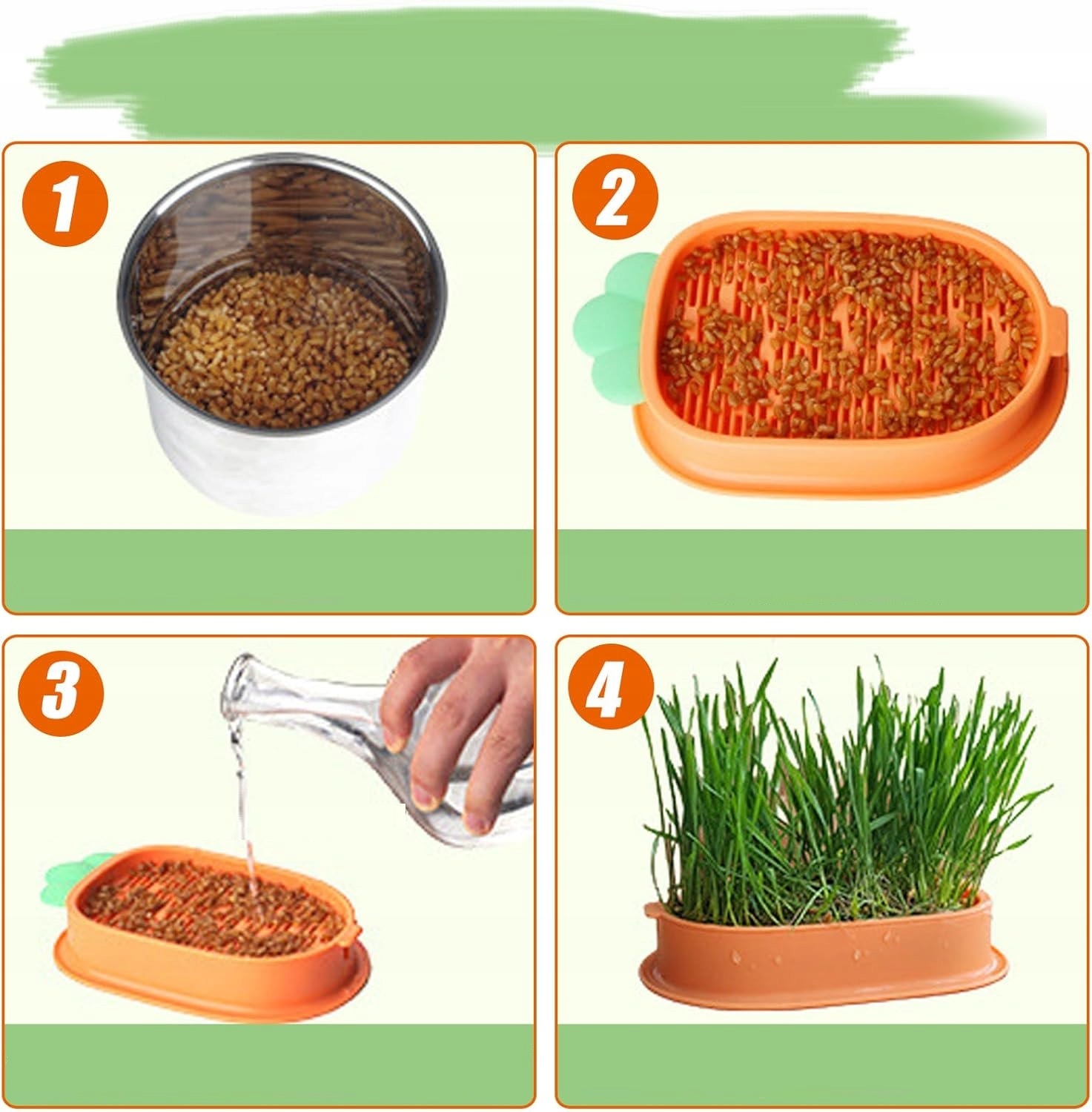 1

2

3

4