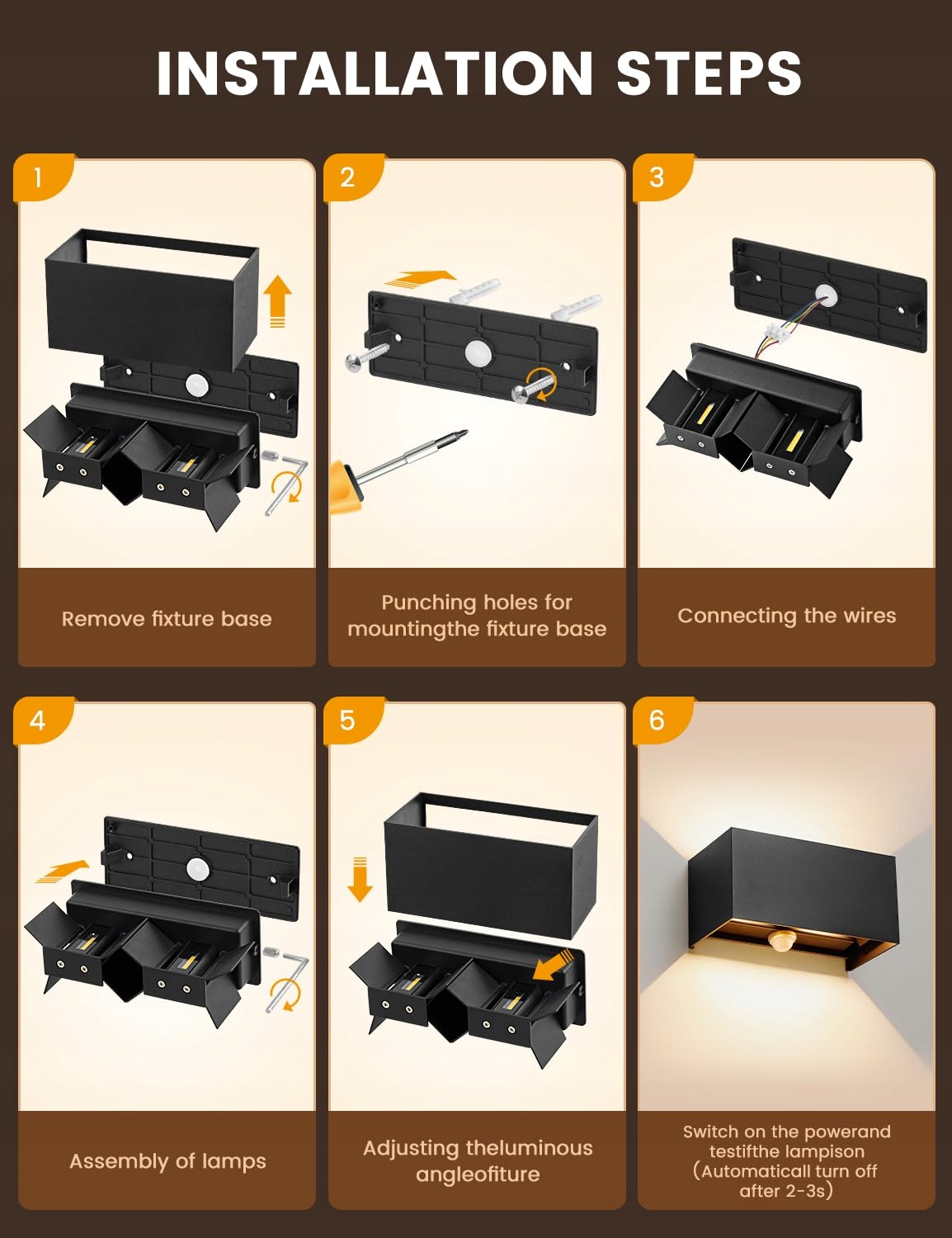 INSTALLATION STEPS

1

Remove fixture base

2

Punching holes for mountingthe fixture base

3

Connecting the wires

4

Assembly of lamps

5

Adjusting theluminous angleofiture

6

Switch on the powerand testifthe lampison (Automaticall turn off after 2-3s)