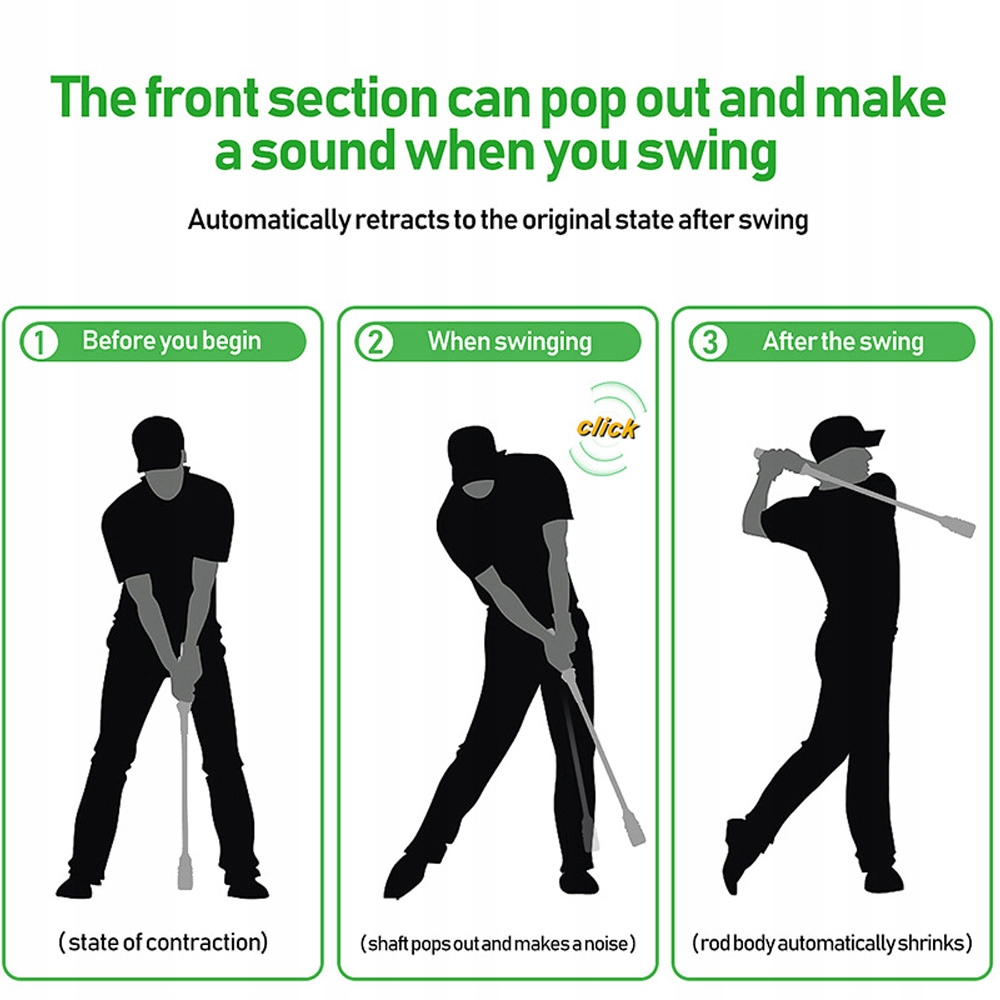 The front section can pop out and make a sound when you swing

Automatically retracts to the original state after swing

① Before you begin

( state of contraction)

② When swinging

click

( shaft pops out and makes a noise )

③ After the swing

( rod body automatically shrinks )