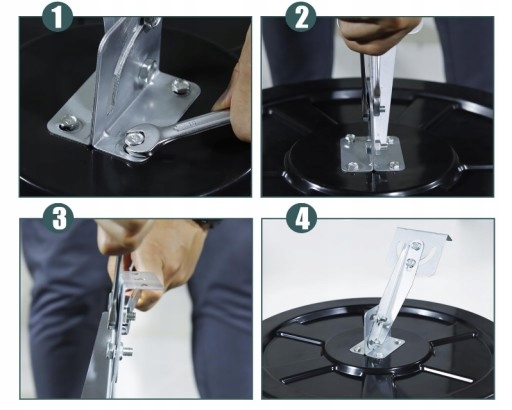 1
2
3
4