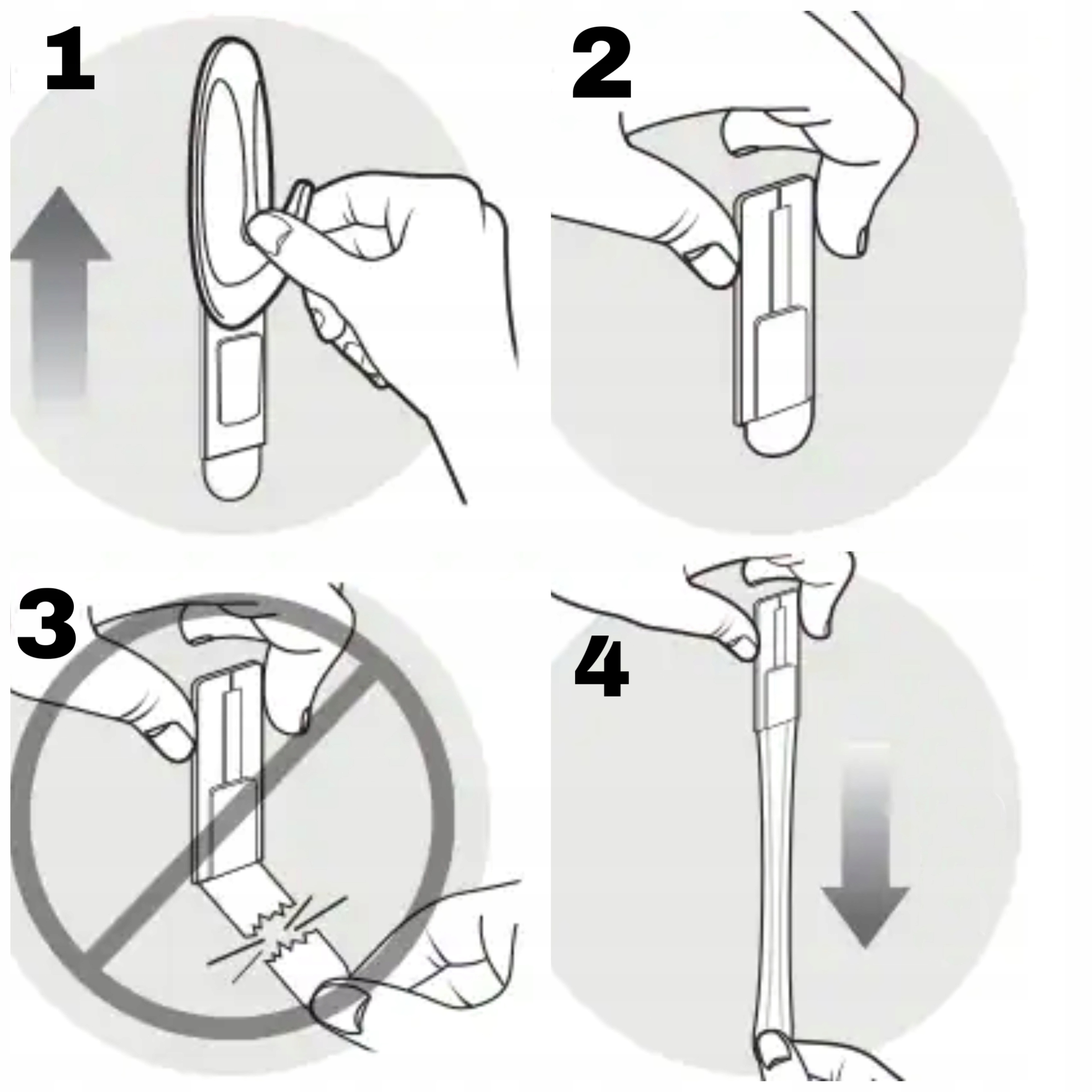 1

2

3

4