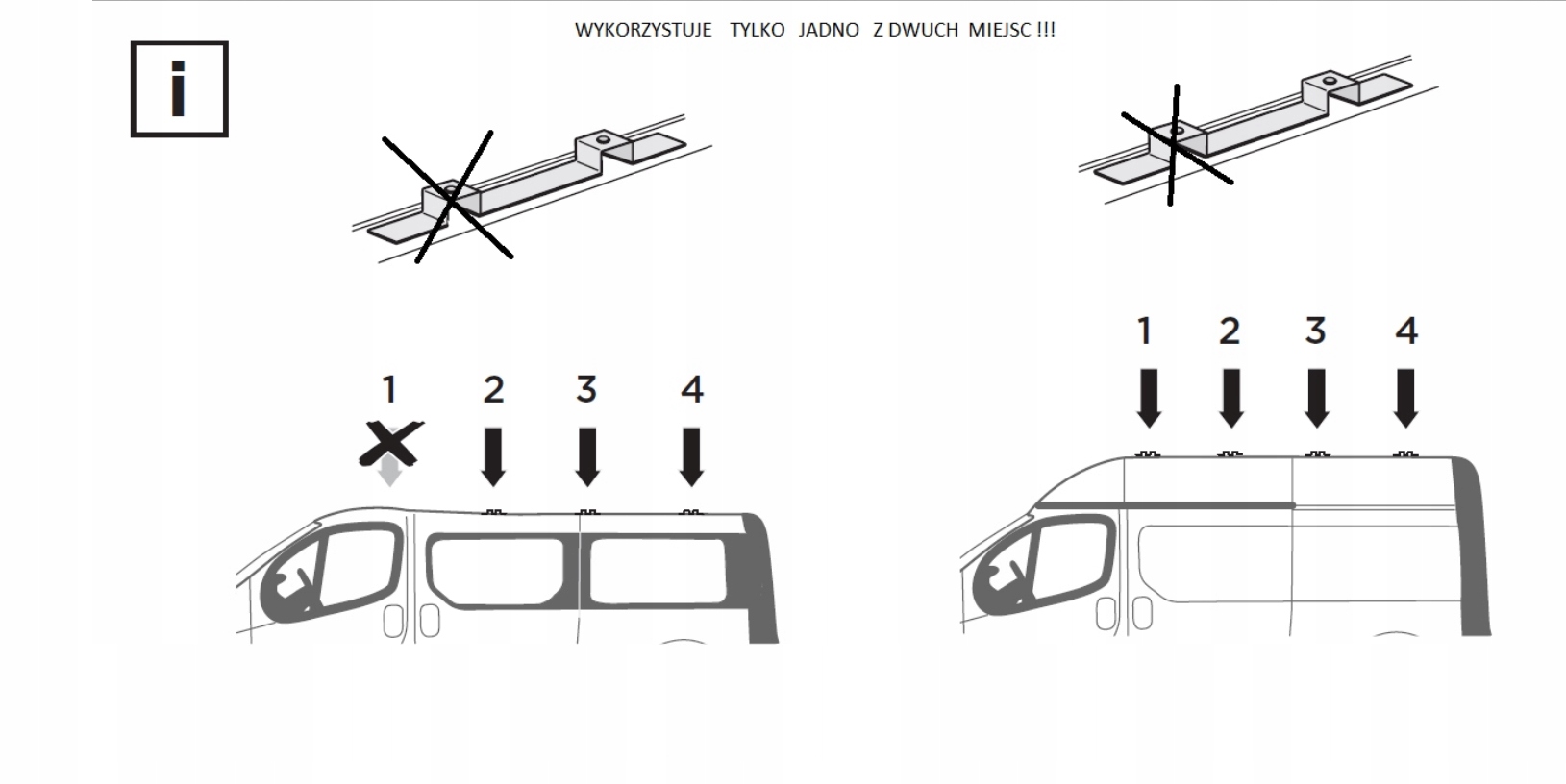 WYKORZYSTUJE TYLKO JADNO Z DWUCH MIEJSC !!!

i

1 2 3 4

1 2 3 4