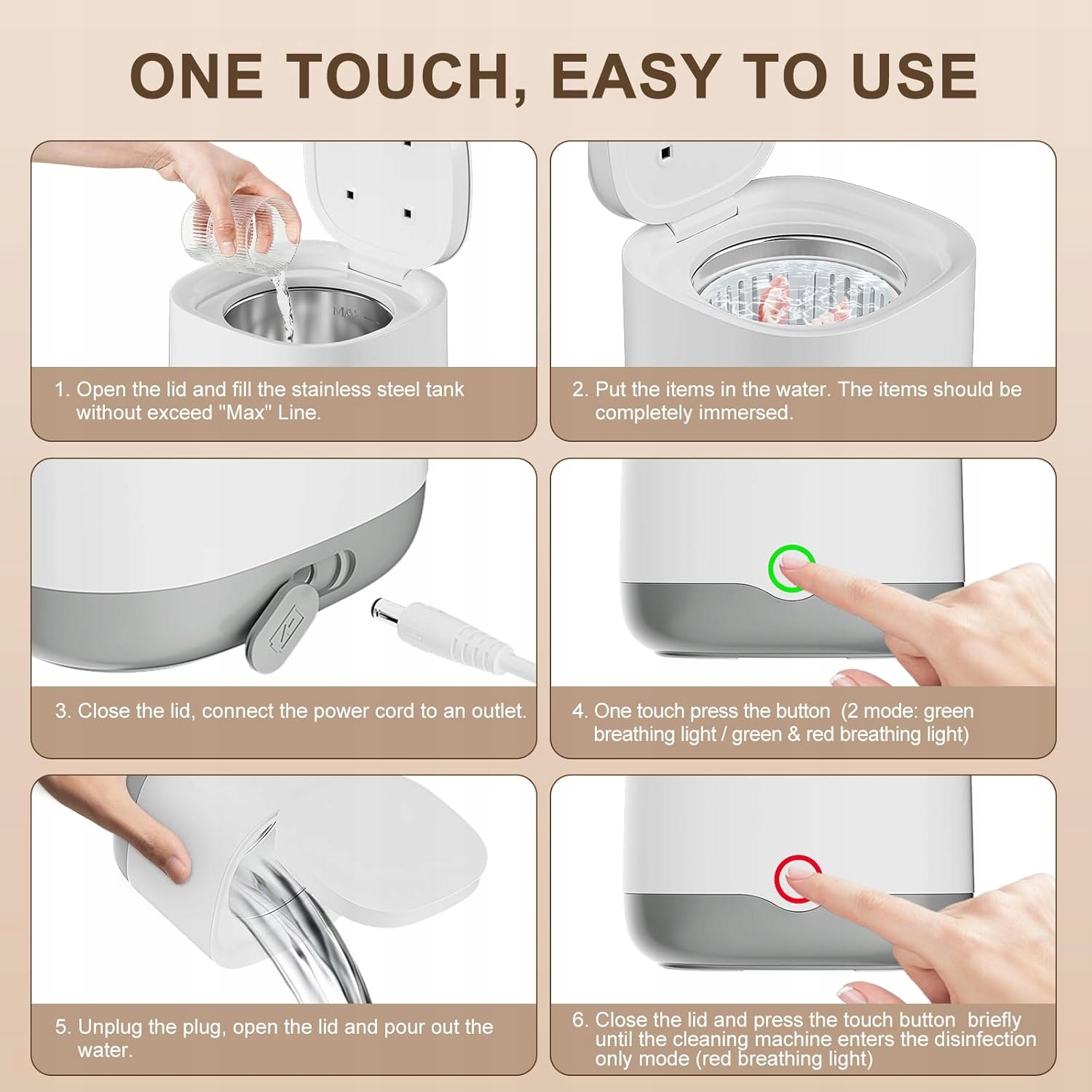 ONE TOUCH, EASY TO USE

MAX

1. Open the lid and fill the stainless steel tank without exceed "Max" Line.

2. Put the items in the water. The items should be completely immersed.

3. Close the lid, connect the power cord to an outlet.

4. One touch press the button (2 mode: green breathing light / green & red breathing light)

5. Unplug the plug, open the lid and pour out the water.

6. Close the lid and press the touch button briefly until the cleaning machine enters the disinfection only mode (red breathing light)