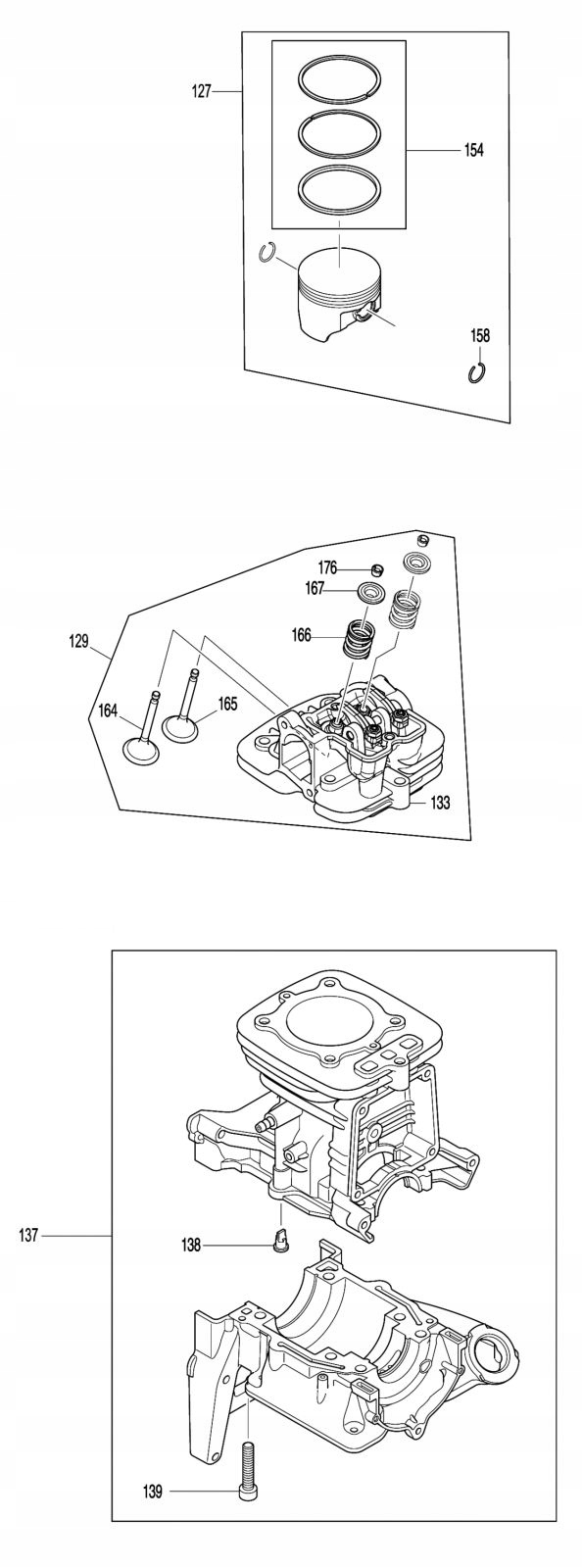 127
154
158
176
167
166
129
164
165
133
137
138
139