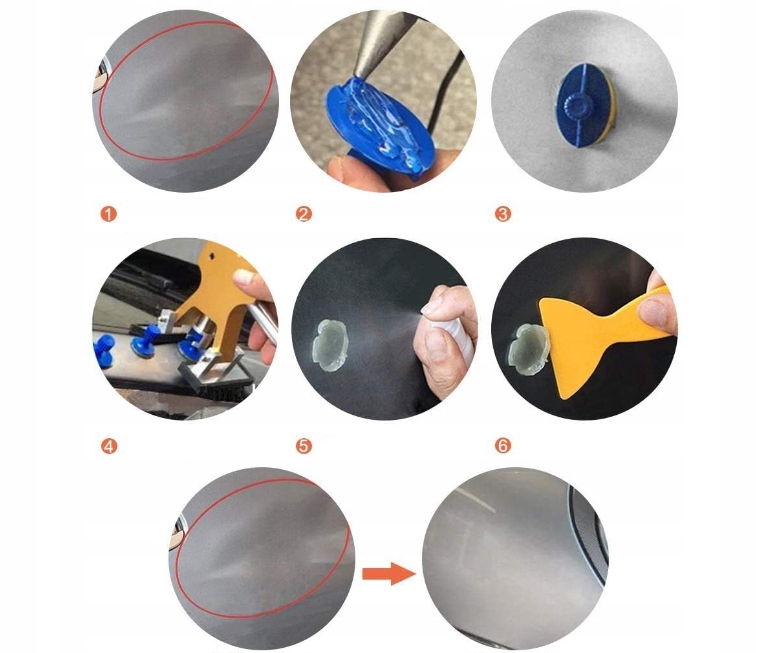 1

2

3

4

5

6