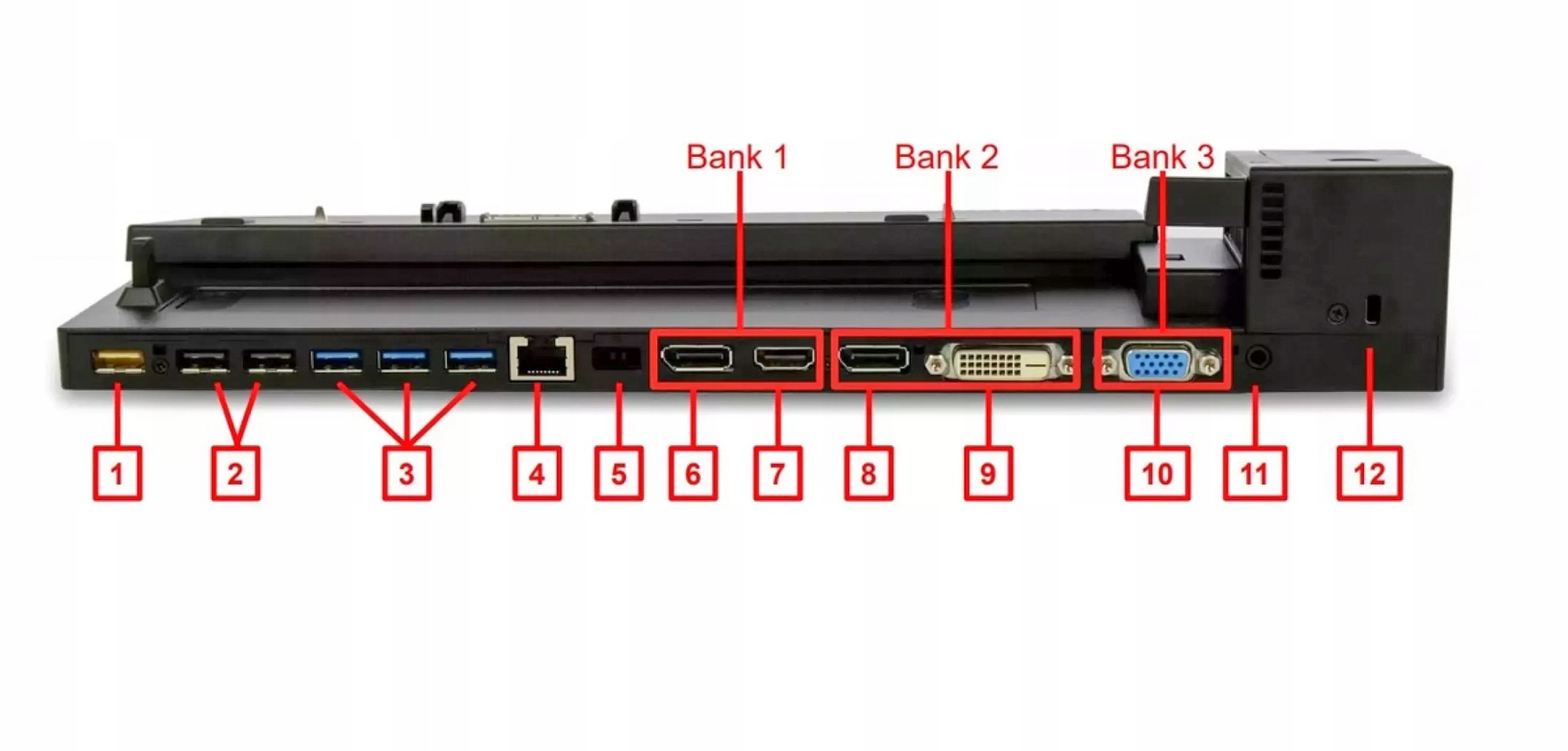 Bank 1
Bank 2
Bank 3

1
2
3
4
5
6
7
8
9
10
11
12