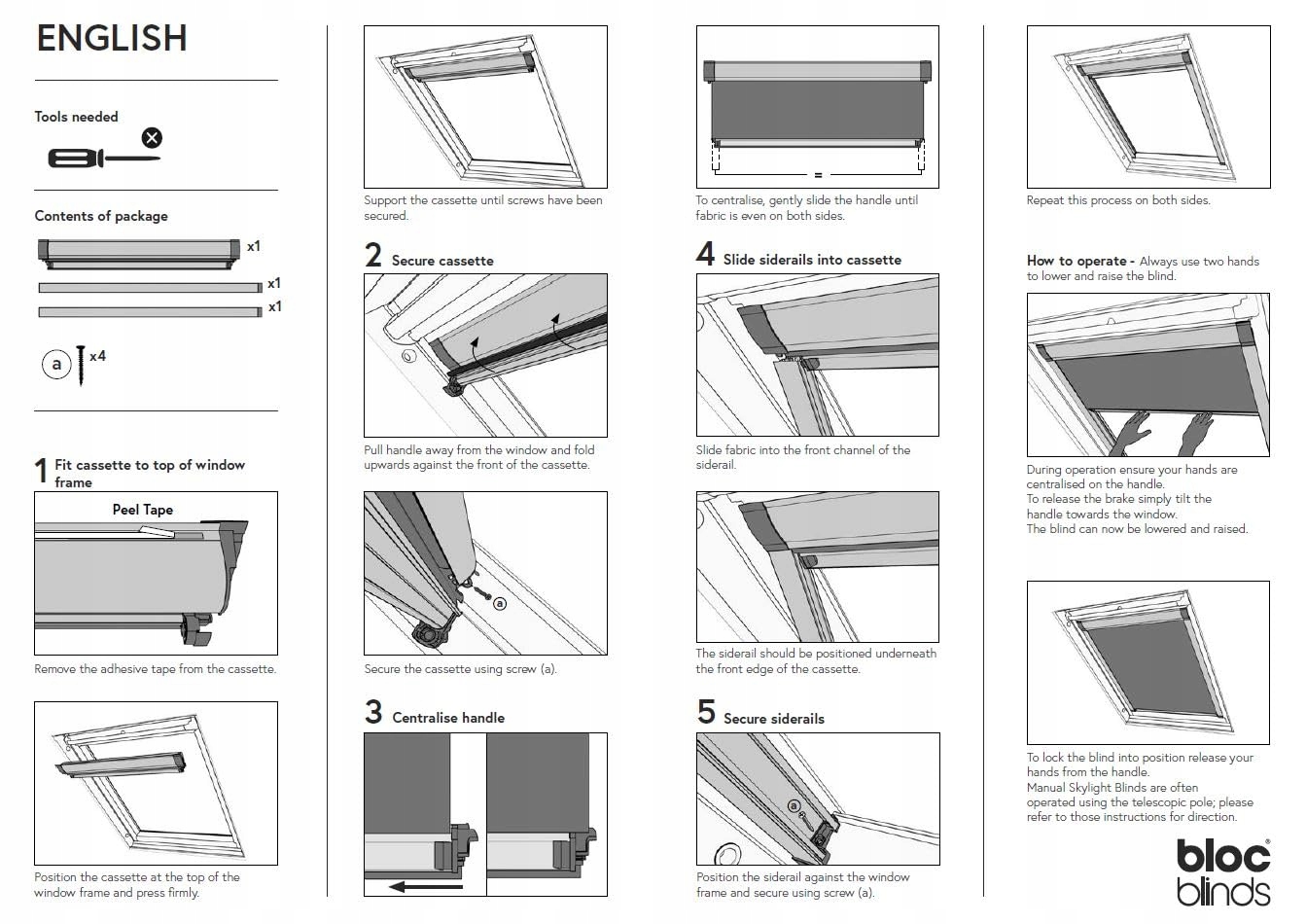 ENGLISH

Tools needed

Contents of package

x1

x1

x1

a x4

1 Fit cassette to top of window frame

Peel Tape

Remove the adhesive tape from the cassette.

Position the cassette at the top of the window frame and press firmly.

Support the cassette until screws have been secured.

2 Secure cassette

Pull handle away from the window and fold upwards against the front of the cassette.

a

Secure the cassette using screw (a).

3 Centralise handle

=

To centralise, gently slide the handle until fabric is even on both sides.

4 Slide siderails into cassette

Slide fabric into the front channel of the siderail.

The siderail should be positioned underneath the front edge of the cassette.

5 Secure siderails

a

Position the siderail against the window frame and secure using screw (a).

Repeat this process on both sides.

How to operate - Always use two hands to lower and raise the blind.

During operation ensure your hands are centralised on the handle.
To release the brake simply tilt the handle towards the window.
The blind can now be lowered and raised.

To lock the blind into position release your hands from the handle.
Manual Skylight Blinds are often operated using the telescopic pole; please refer to those instructions for direction.

bloc blinds