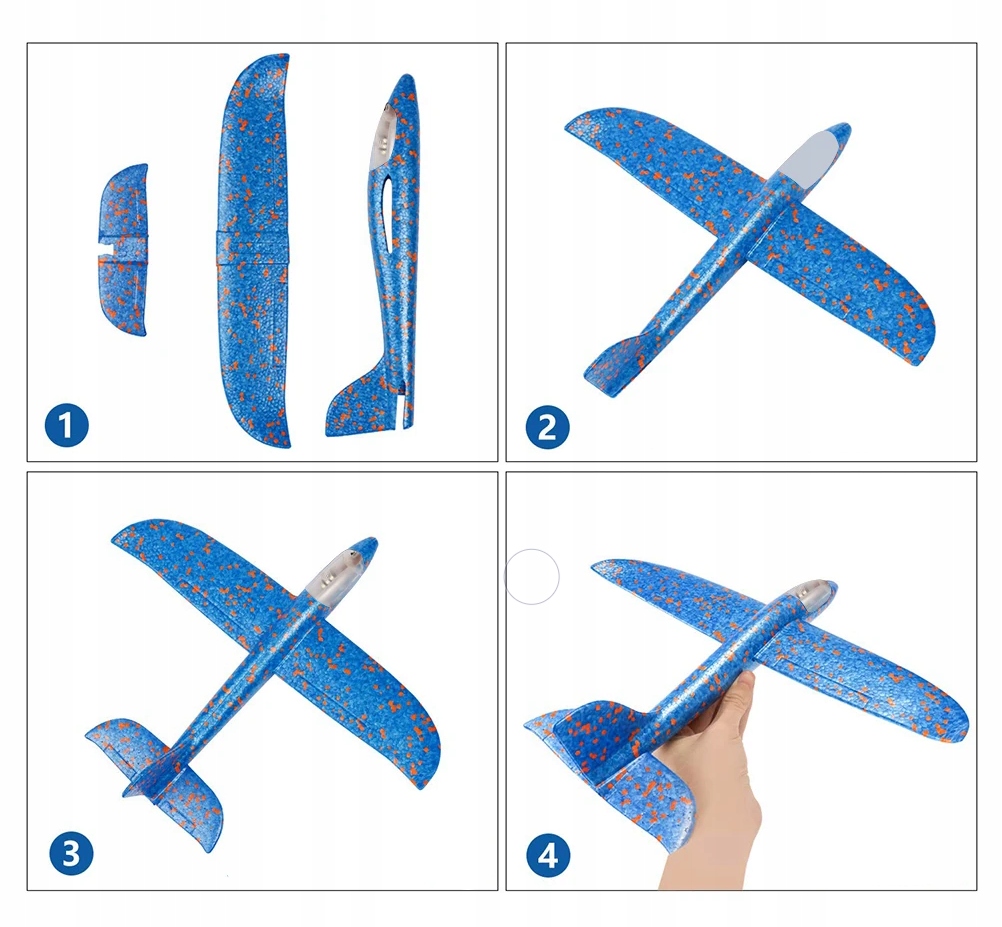 1
2
3
4