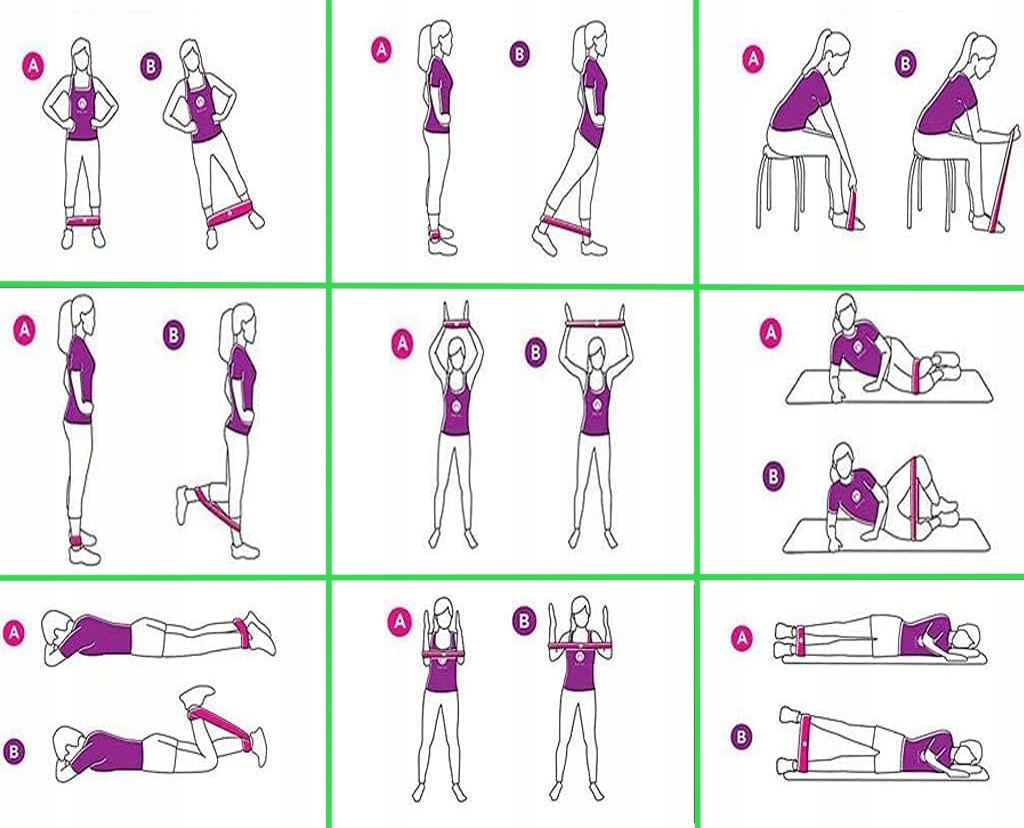 A
B
A
B
A
B
A
B
A
B
A
B
A
B
A
B
A
B