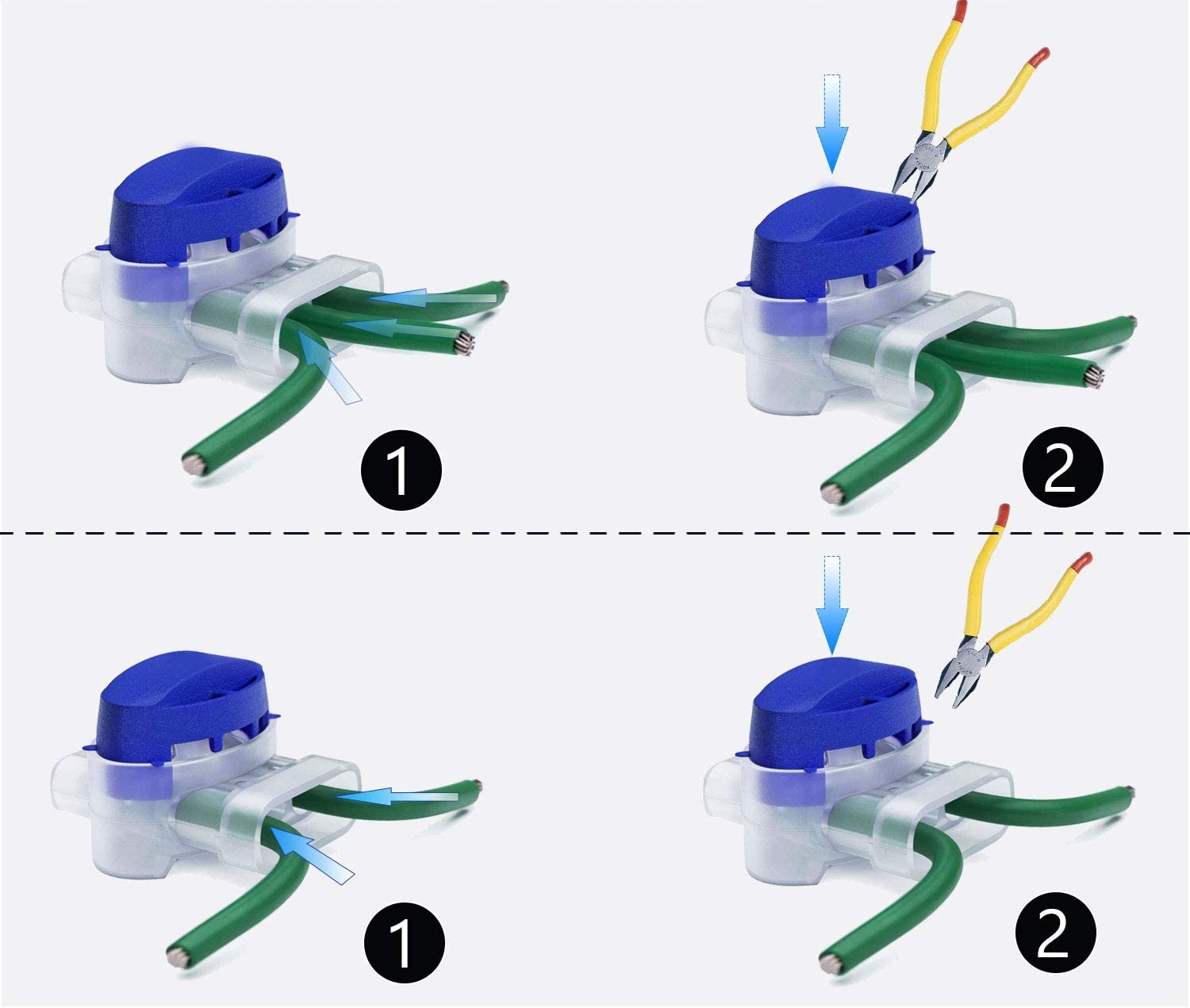 1

2

1

2