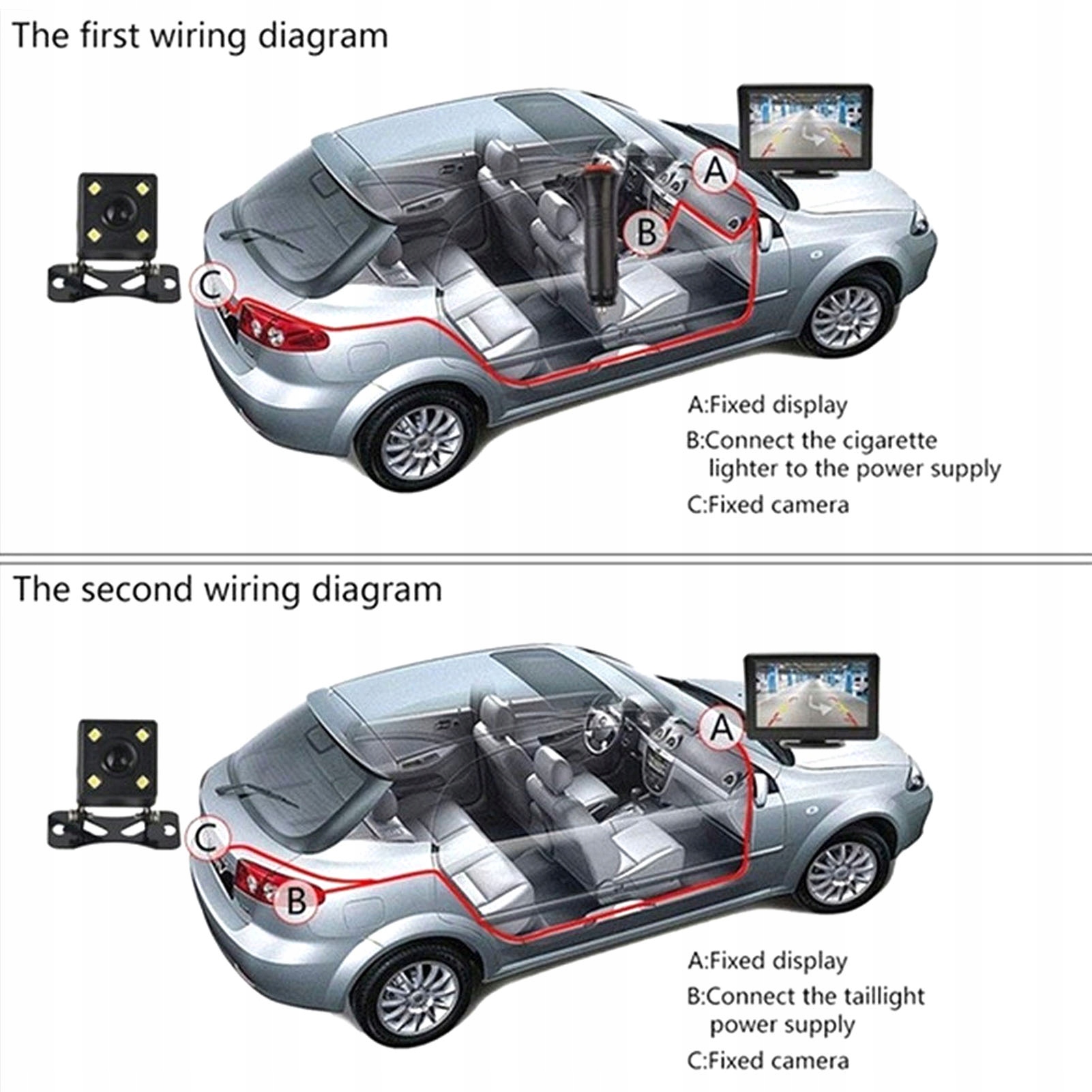 The first wiring diagram

A

B

C

A:Fixed display
B:Connect the cigarette lighter to the power supply
C:Fixed camera

The second wiring diagram

A

C

B

A:Fixed display
B:Connect the taillight power supply
C:Fixed camera