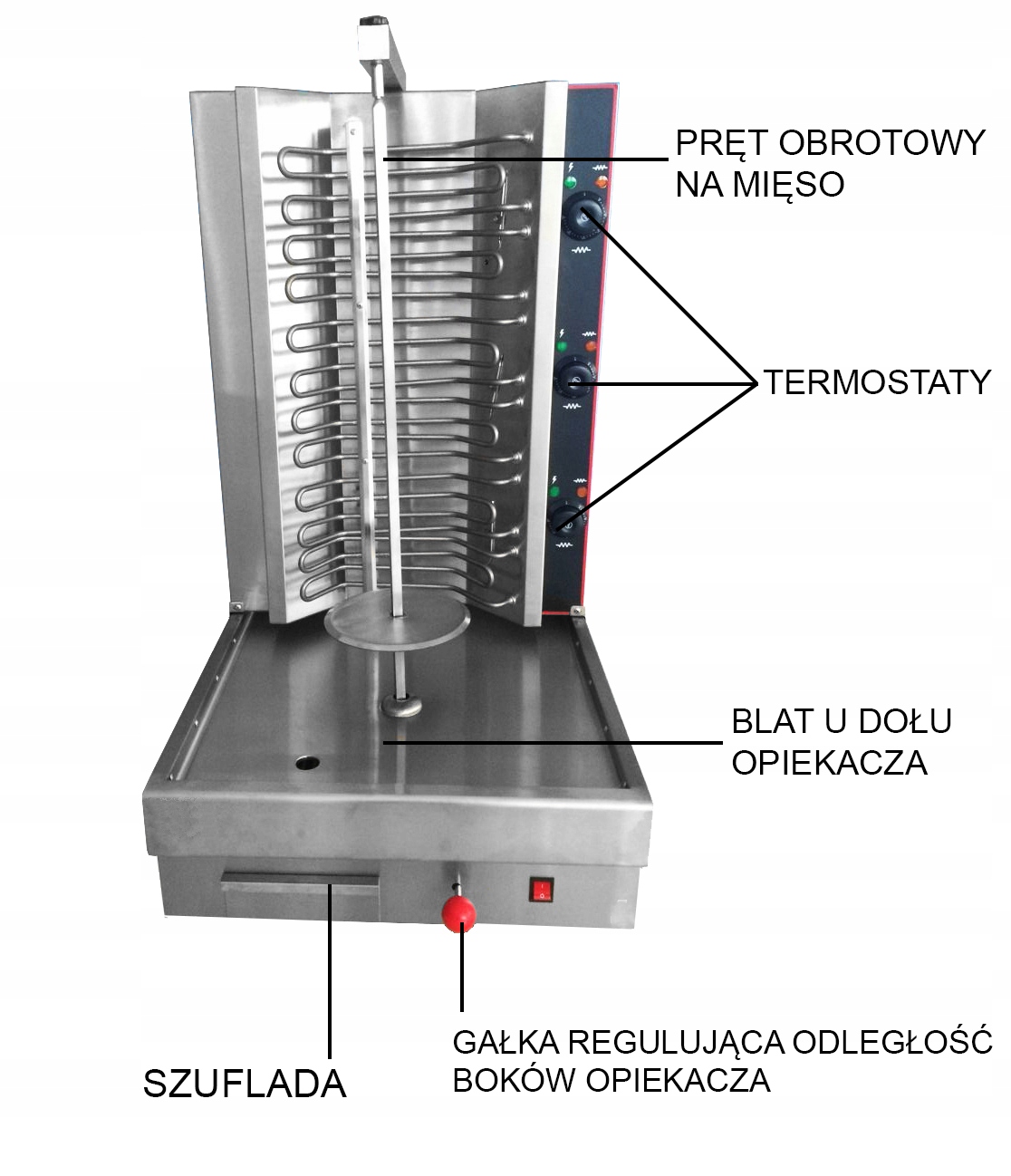 PRĘT OBROTOWY NA MIĘSO

TERMOSTATY

BLAT U DOŁU OPIEKACZA

SZUFLADA

GAŁKA REGULUJĄCA ODLEGŁOŚĆ BOKÓW OPIEKACZA