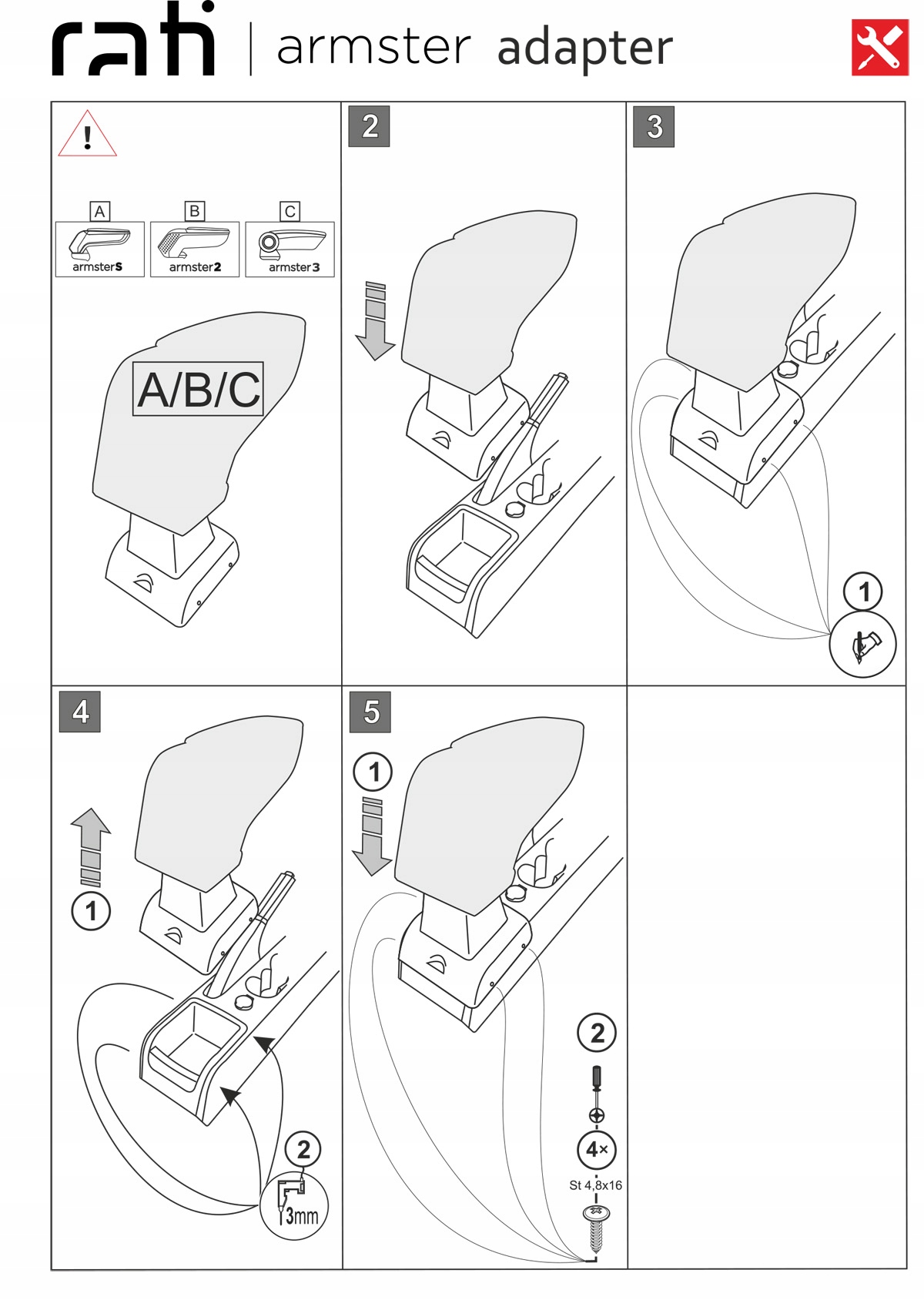 rati | armster adapter

!

A
armsterS

B
armster2

C
armster3

A/B/C

2

3

1

4

1

2

3mm

5

1

2

4×

St 4,8x16