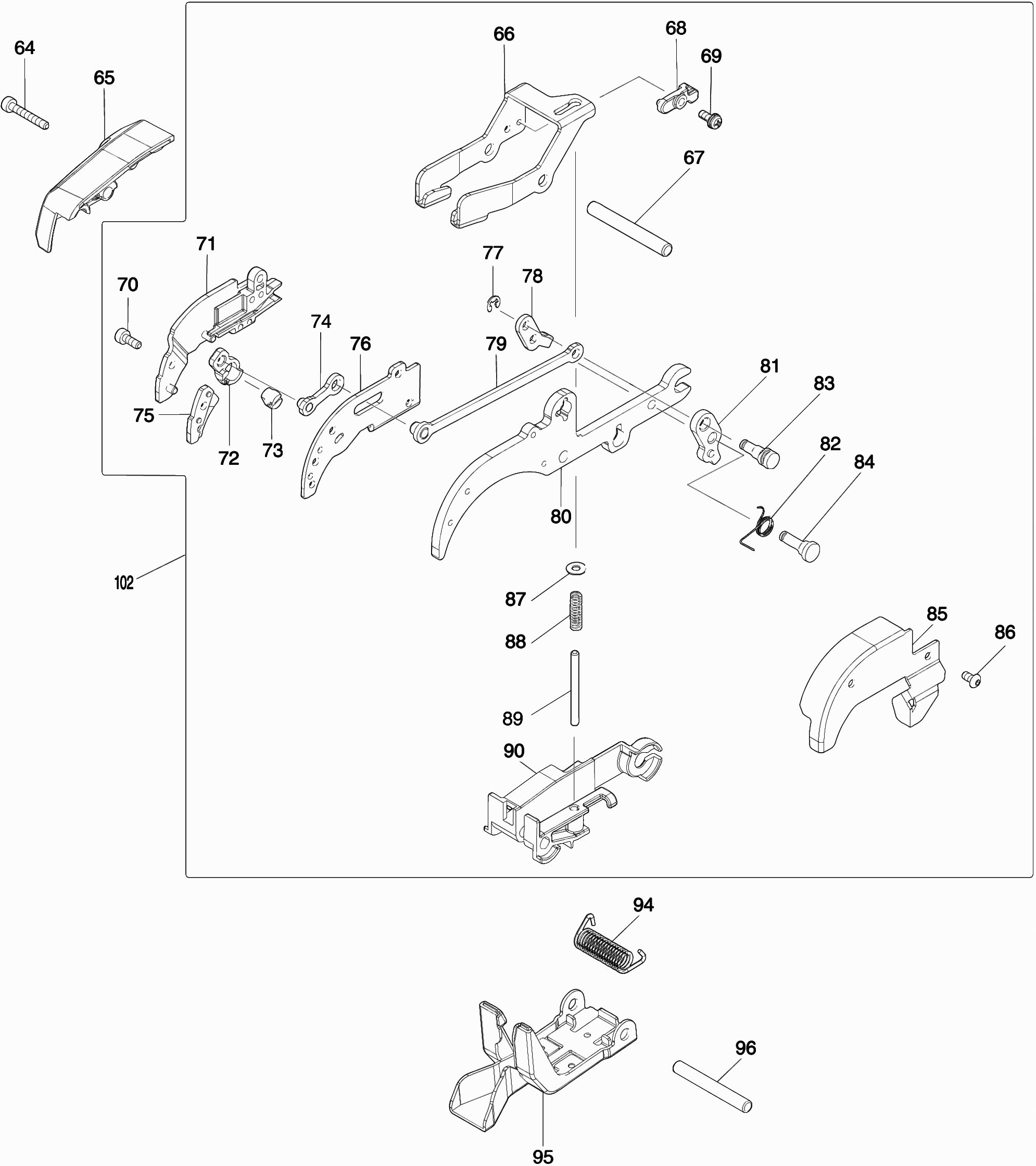 64
65
66
68
69
67
71
70
77
78
74
76
79
81
83
75
72
73
82
84
80
102
87
88
85
86
89
90
94
96
95