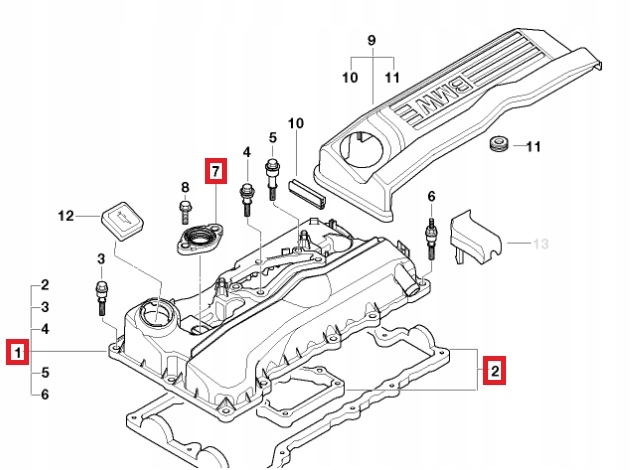 9
10
11
BMW
10
11
5
4
7
8
12
6
13
3
2
3
4
1
5
6
2