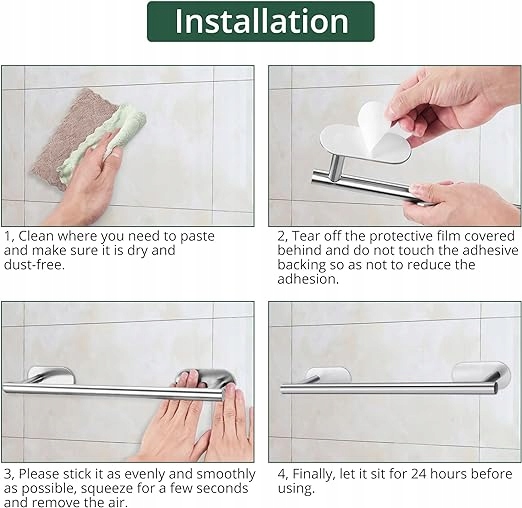 Installation

1, Clean where you need to paste and make sure it is dry and dust-free.

2, Tear off the protective film covered behind and do not touch the adhesive backing so as not to reduce the adhesion.

3, Please stick it as evenly and smoothly as possible, squeeze for a few seconds and remove the air.

4, Finally, let it sit for 24 hours before using.