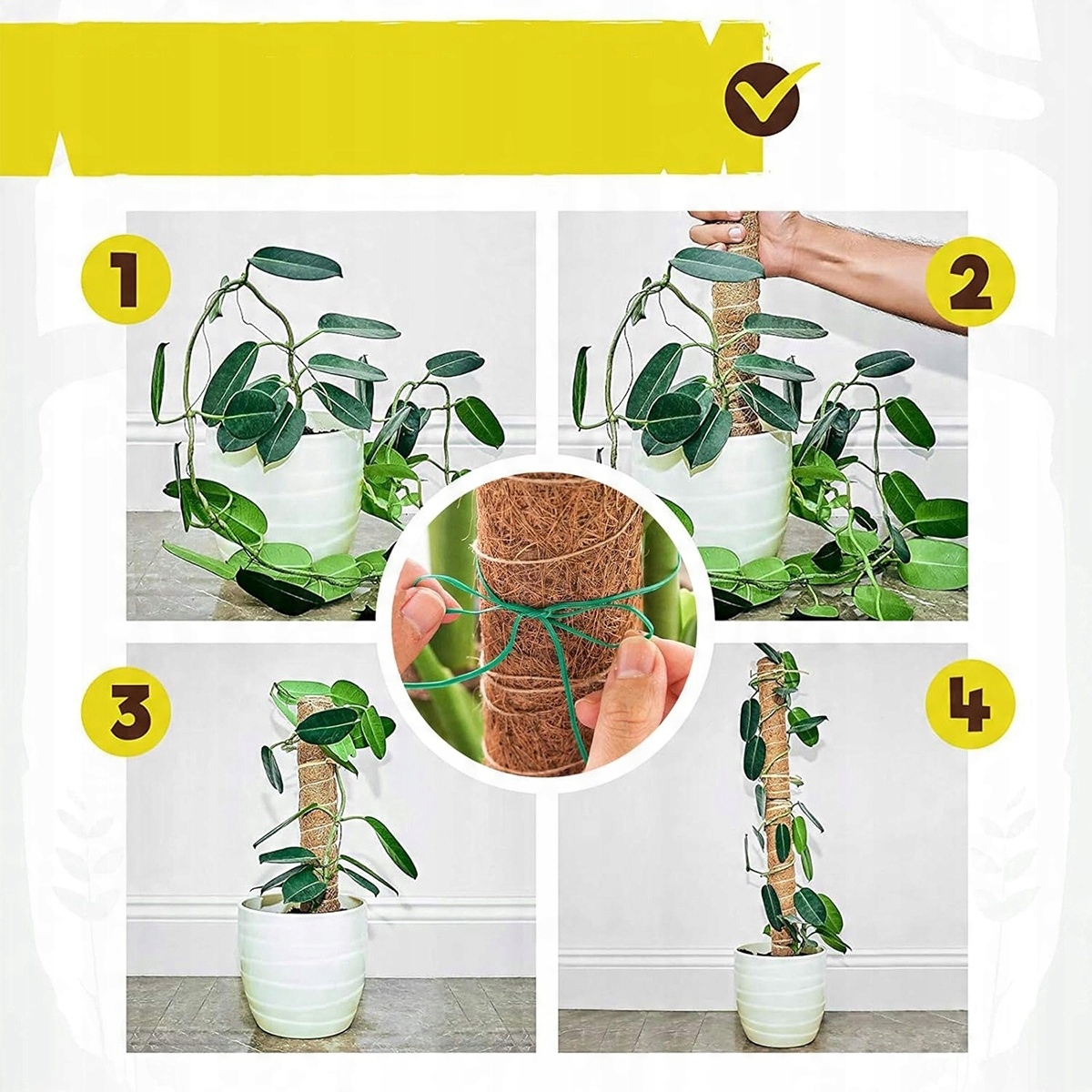 1

2

3

4