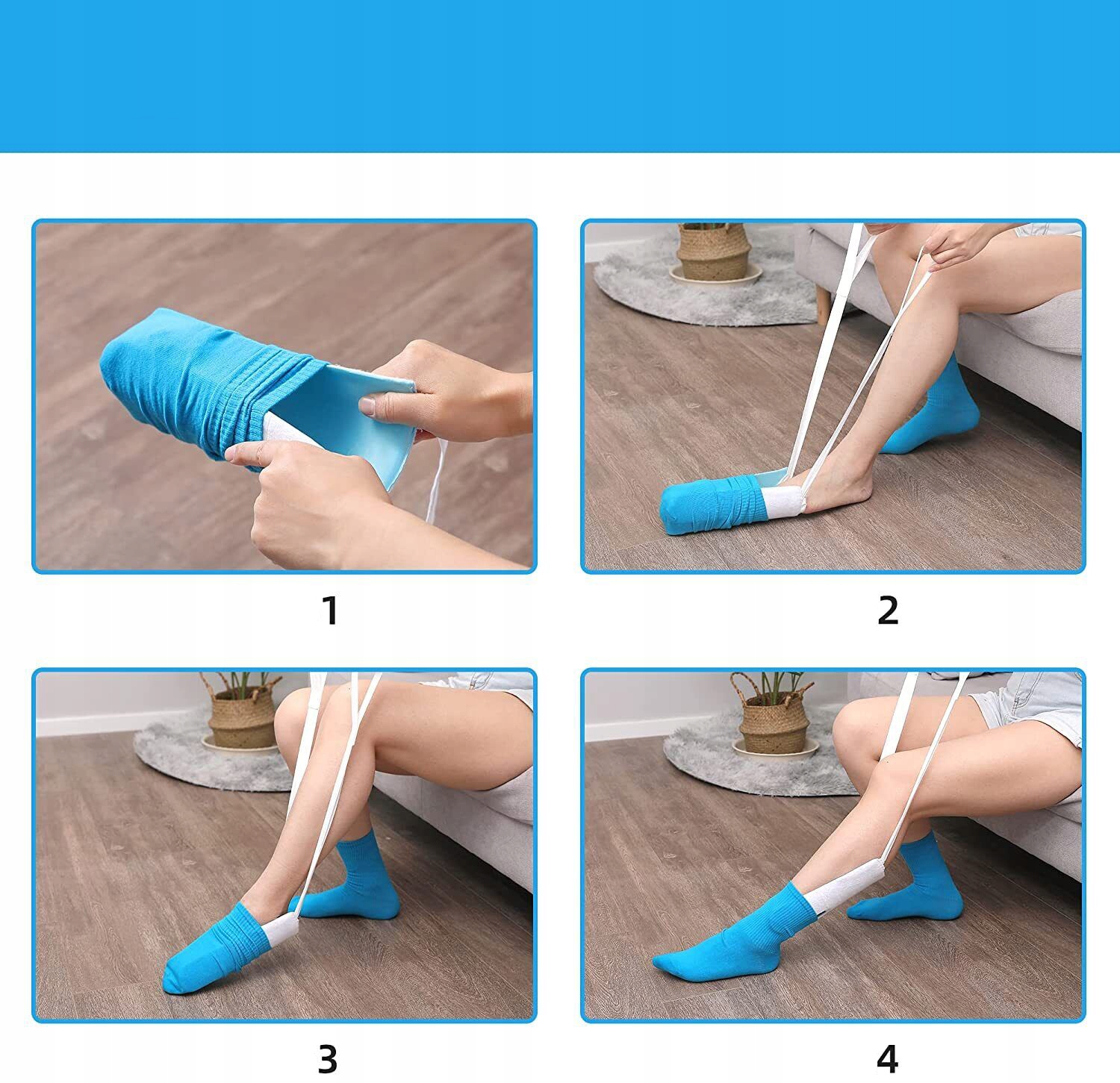 1

2

3

4