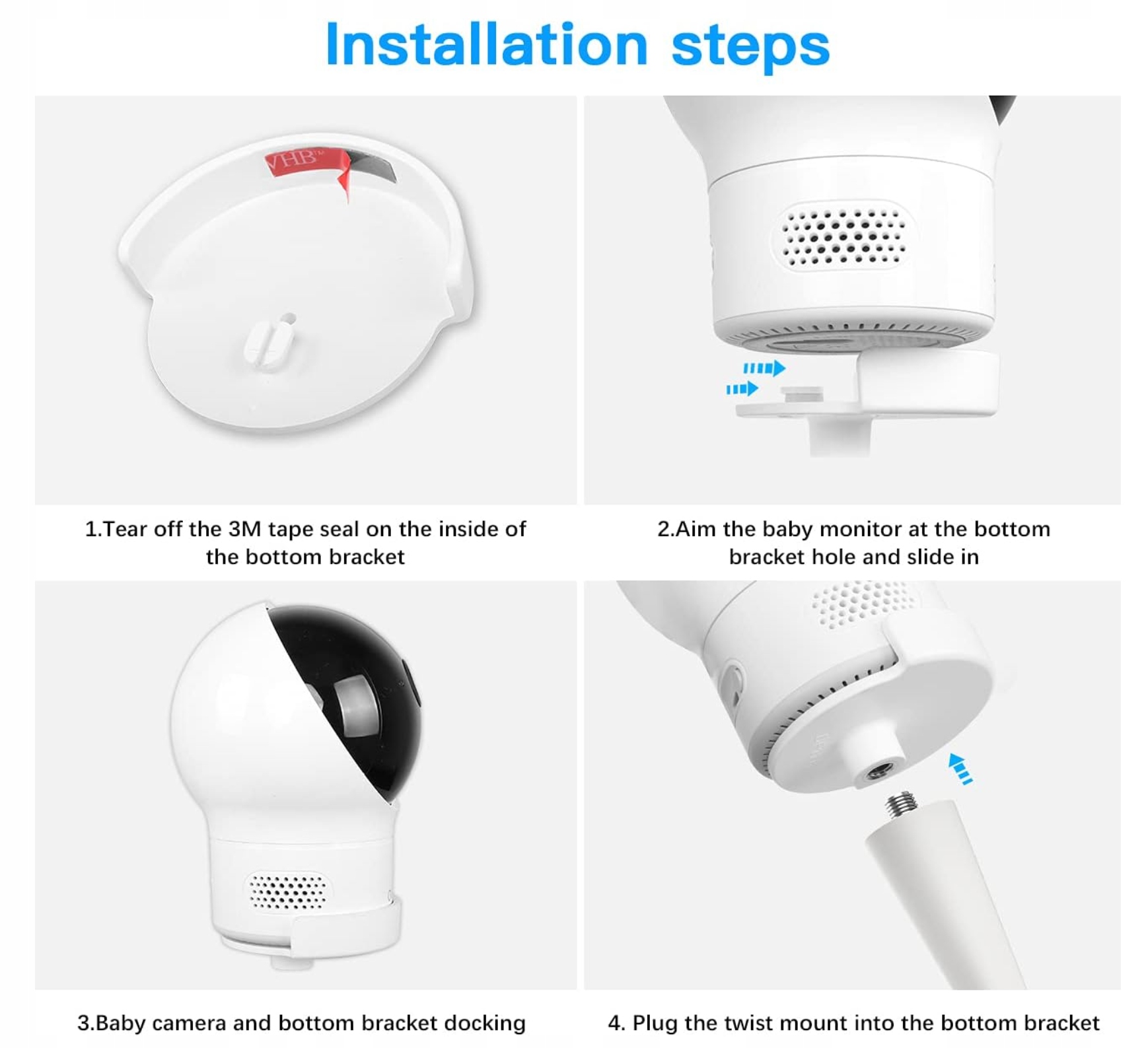 Installation steps

VHB™

1.Tear off the 3M tape seal on the inside of the bottom bracket

2.Aim the baby monitor at the bottom bracket hole and slide in

3.Baby camera and bottom bracket docking

4. Plug the twist mount into the bottom bracket