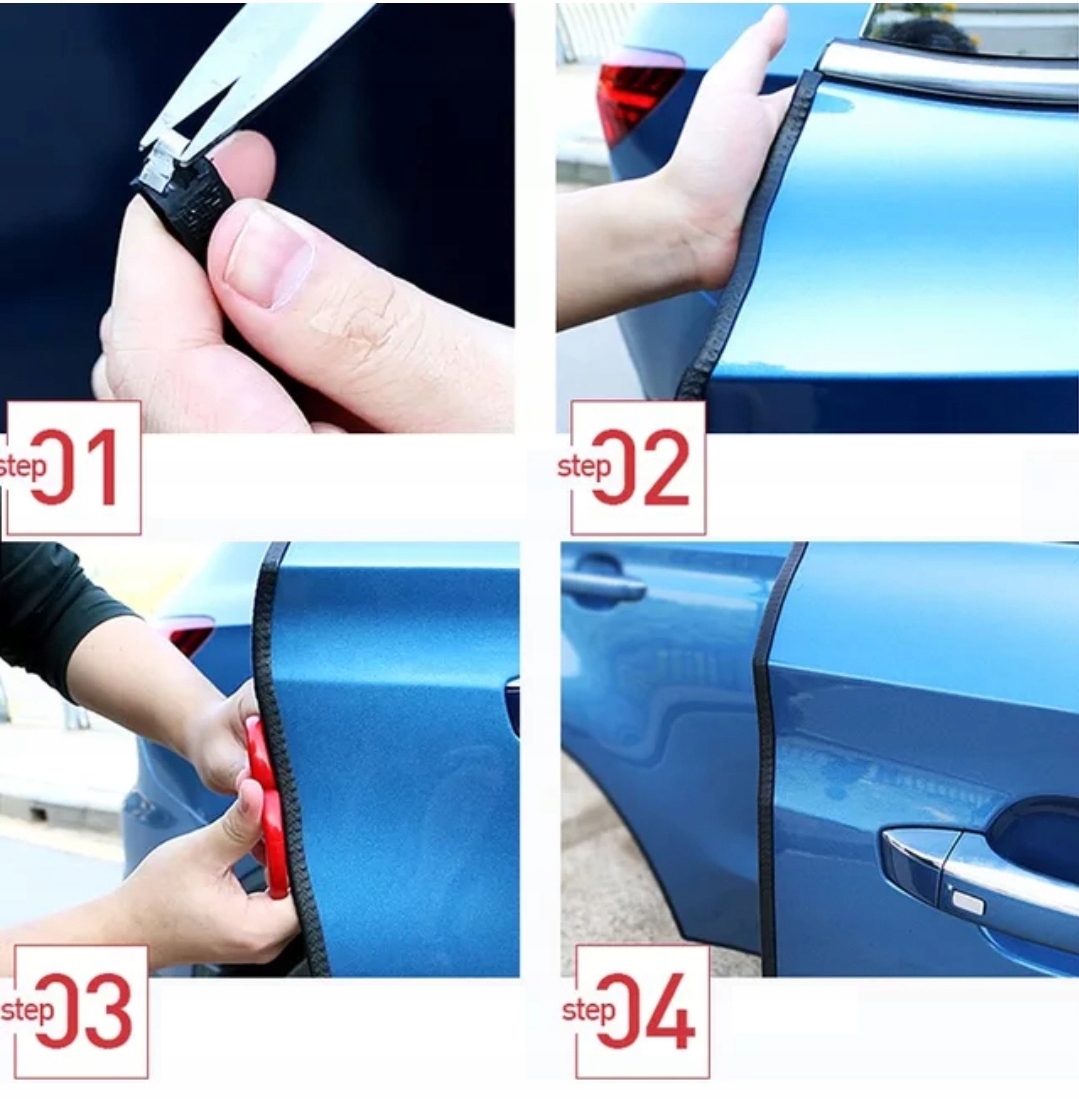 step 01

step 02

step 03

step 04