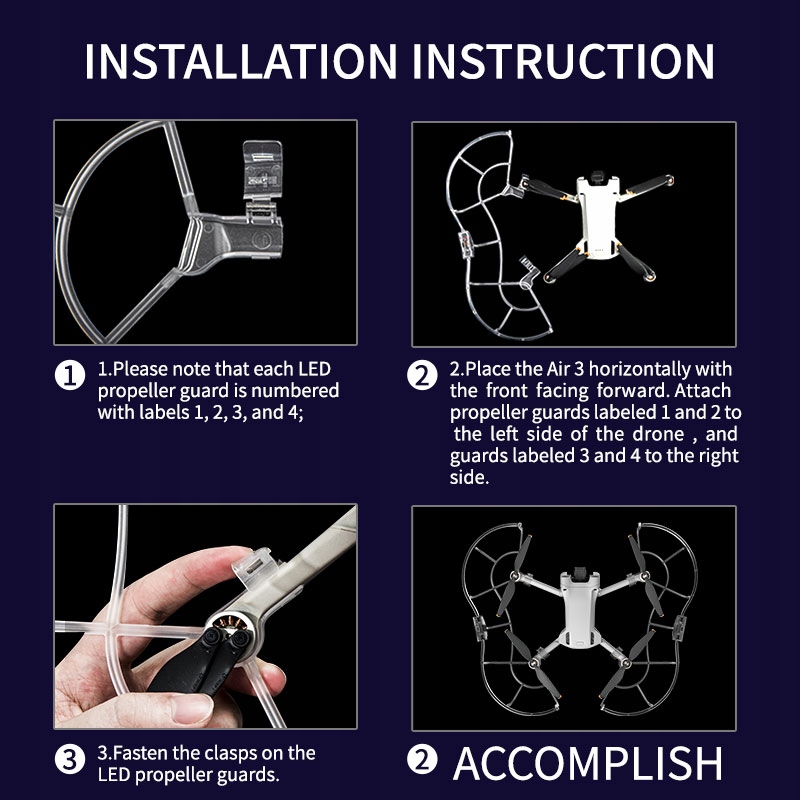 INSTALLATION INSTRUCTION

1 1.Please note that each LED propeller guard is numbered with labels 1, 2, 3, and 4;

2 2.Place the Air 3 horizontally with the front facing forward. Attach propeller guards labeled 1 and 2 to the left side of the drone , and guards labeled 3 and 4 to the right side.

3 3.Fasten the clasps on the LED propeller guards.

2 ACCOMPLISH