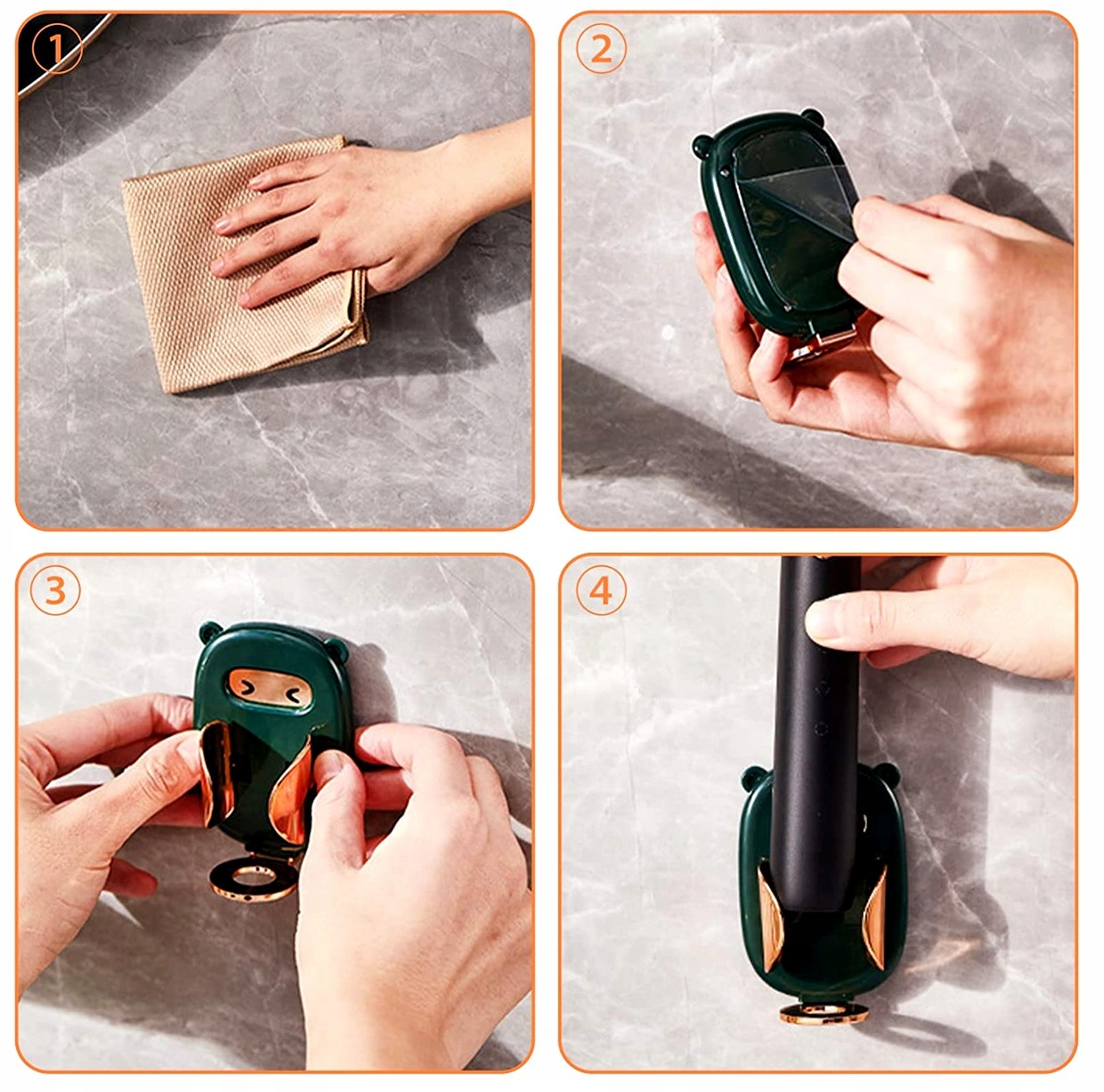 1

2

3

4