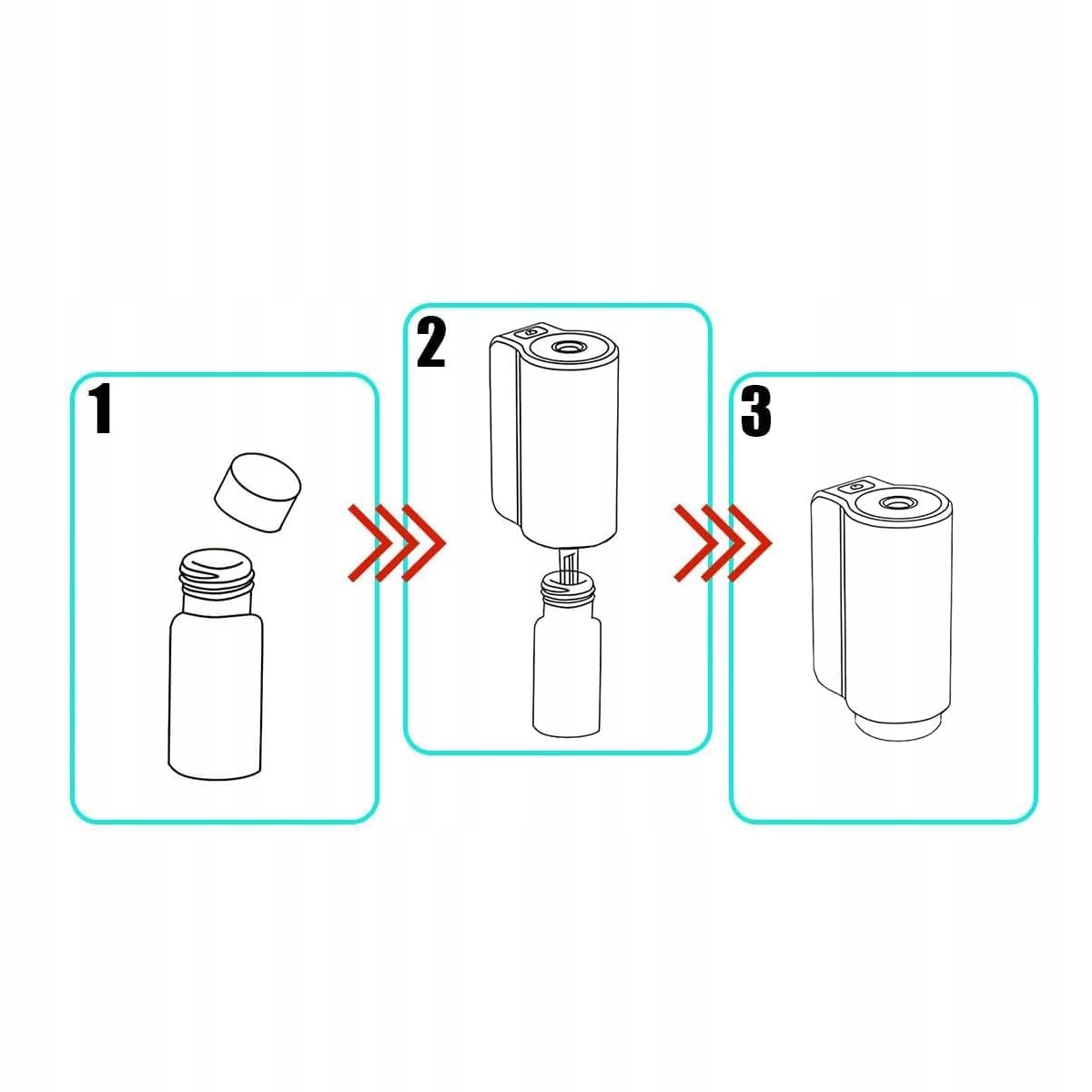 1

2

3