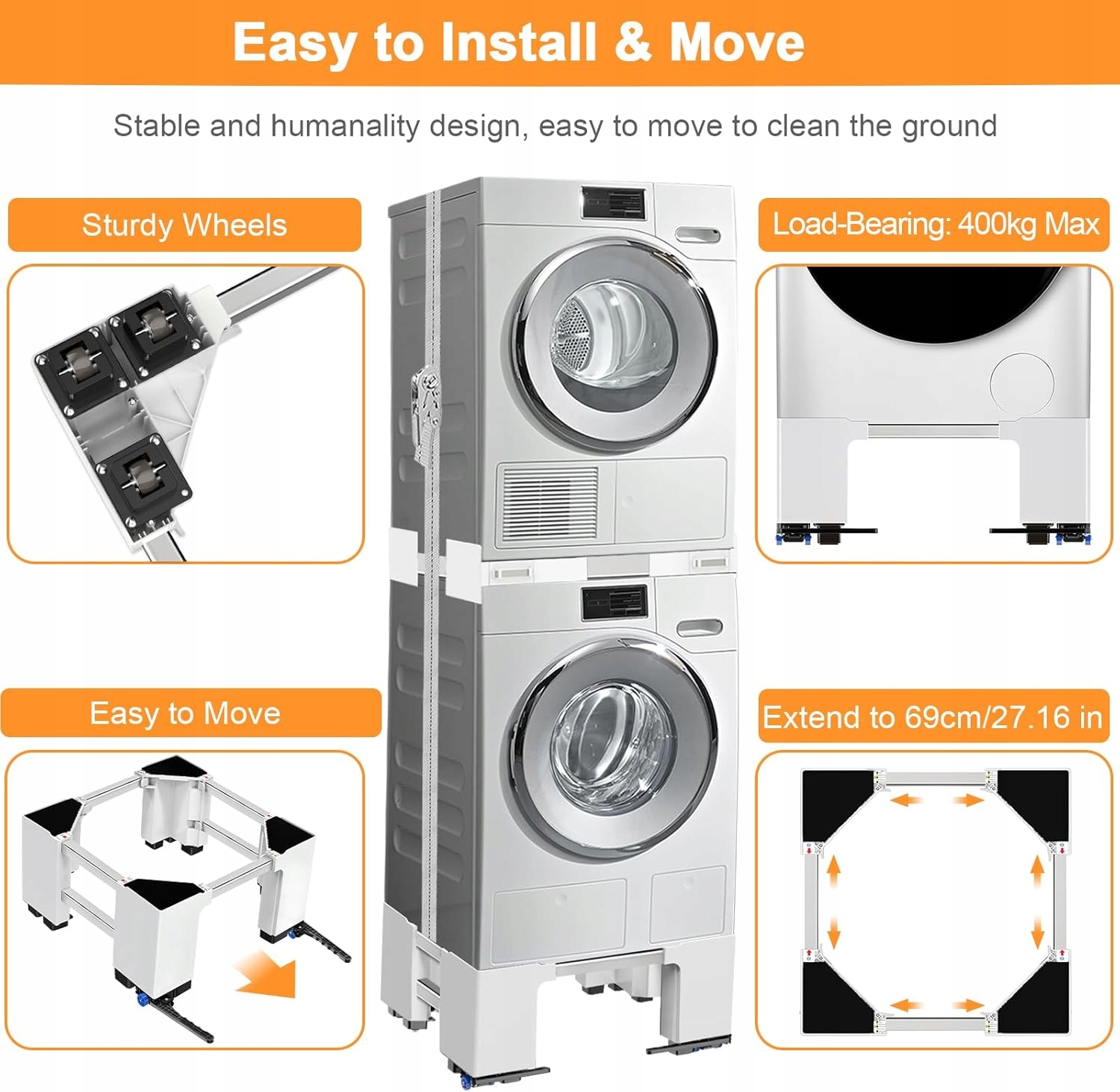 Easy to Install & Move

Stable and humanality design, easy to move to clean the ground

Sturdy Wheels

Load-Bearing: 400kg Max

Easy to Move

Extend to 69cm/27.16 in