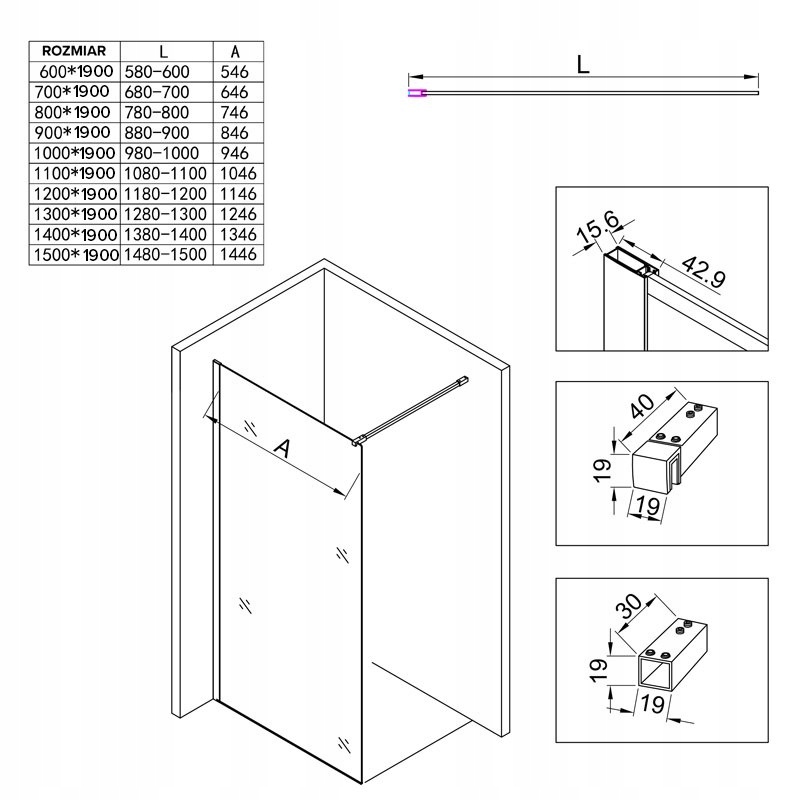 | ROZMIAR | L | A |
|---|---|---|
| 600*1900 | 580-600 | 546 |
| 700*1900 | 680-700 | 646 |
| 800*1900 | 780-800 | 746 |
| 900*1900 | 880-900 | 846 |
| 1000*1900 | 980-1000 | 946 |
| 1100*1900 | 1080-1100 | 1046 |
| 1200*1900 | 1180-1200 | 1146 |
| 1300*1900 | 1280-1300 | 1246 |
| 1400*1900 | 1380-1400 | 1346 |
| 1500*1900 | 1480-1500 | 1446 |

L

A

15.6
42.9

40
19
19

30
19
19