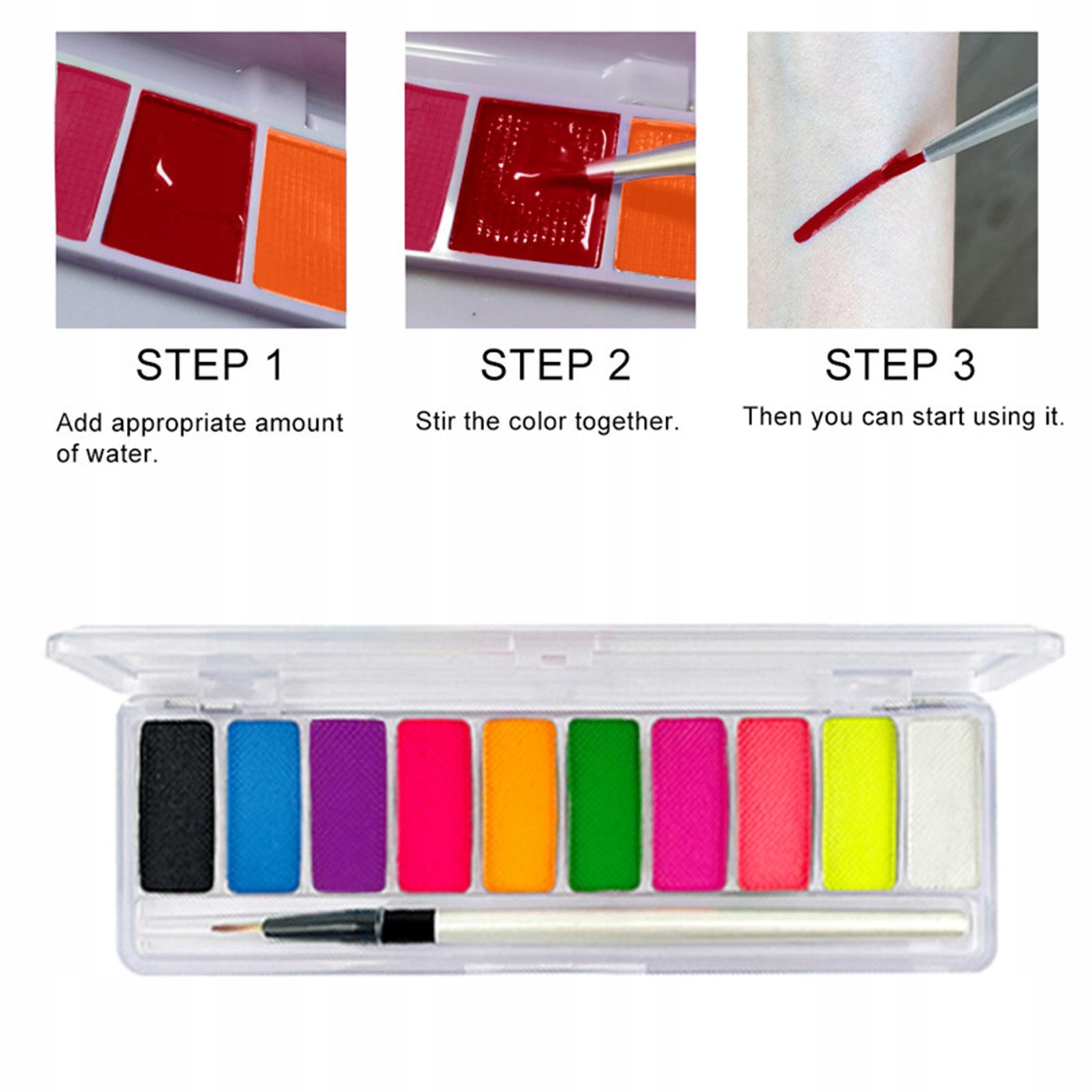 STEP 1

Add appropriate amount of water.

STEP 2

Stir the color together.

STEP 3

Then you can start using it.