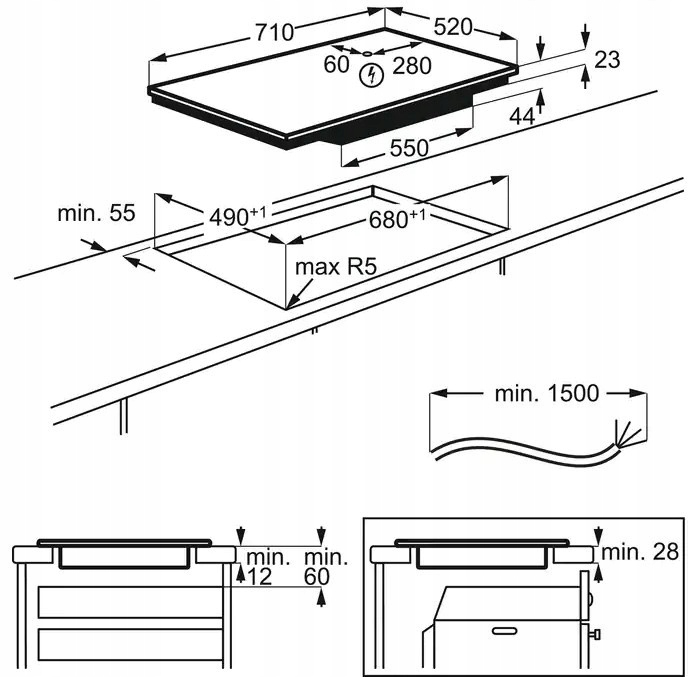 710
520
60
280
23
44
550
min. 55
$490^{+1}$
$680^{+1}$
max R5
min. 1500
min. 12
min. 60
min. 28