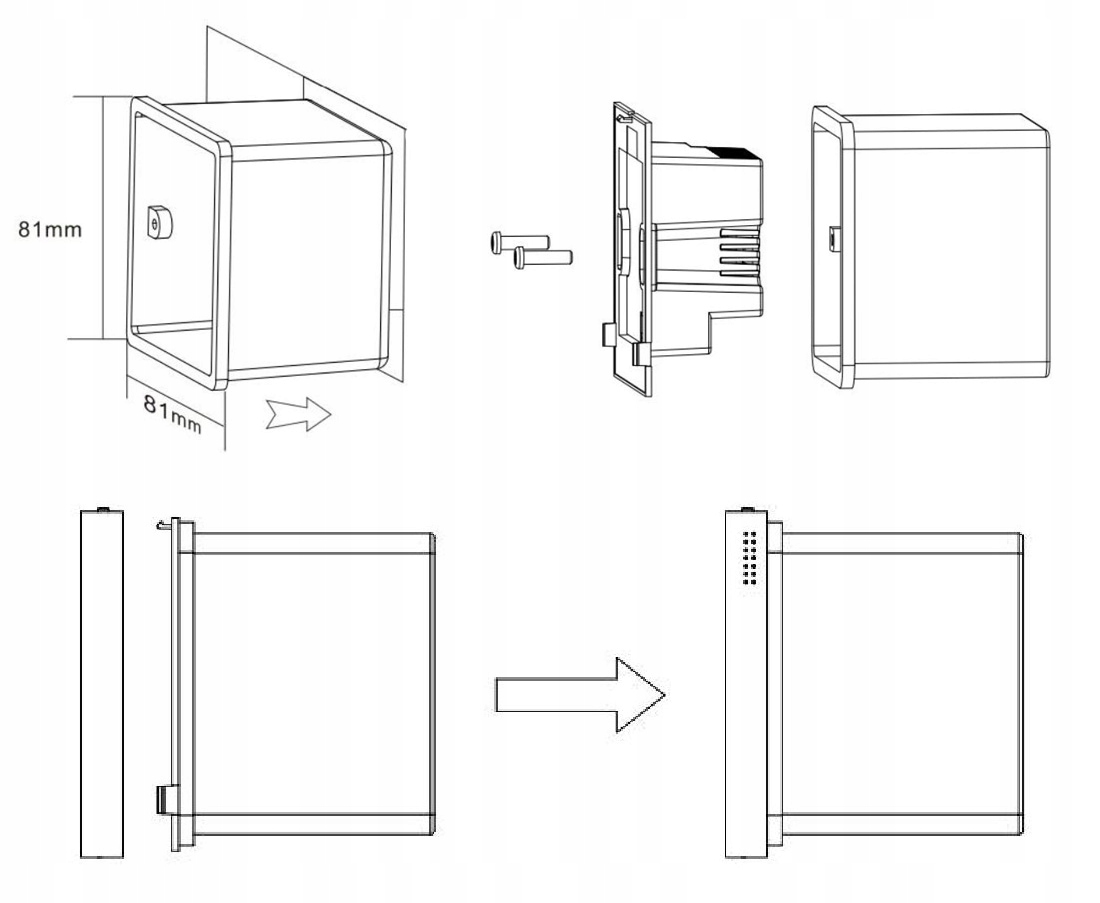 81mm

81mm