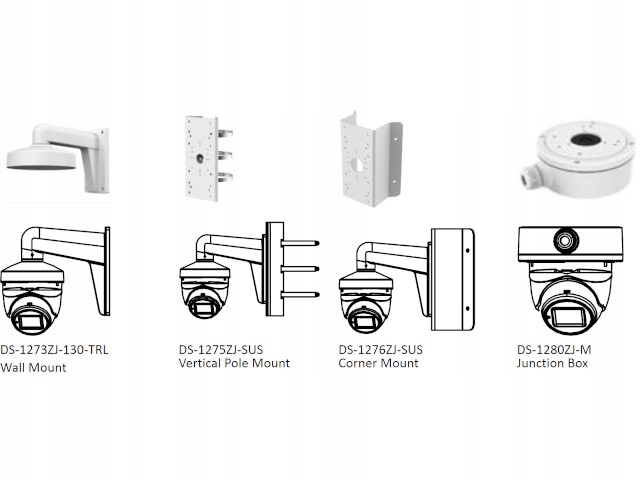 DS-1273ZJ-130-TRL
Wall Mount

DS-1275ZJ-SUS
Vertical Pole Mount

DS-1276ZJ-SUS
Corner Mount

DS-1280ZJ-M
Junction Box