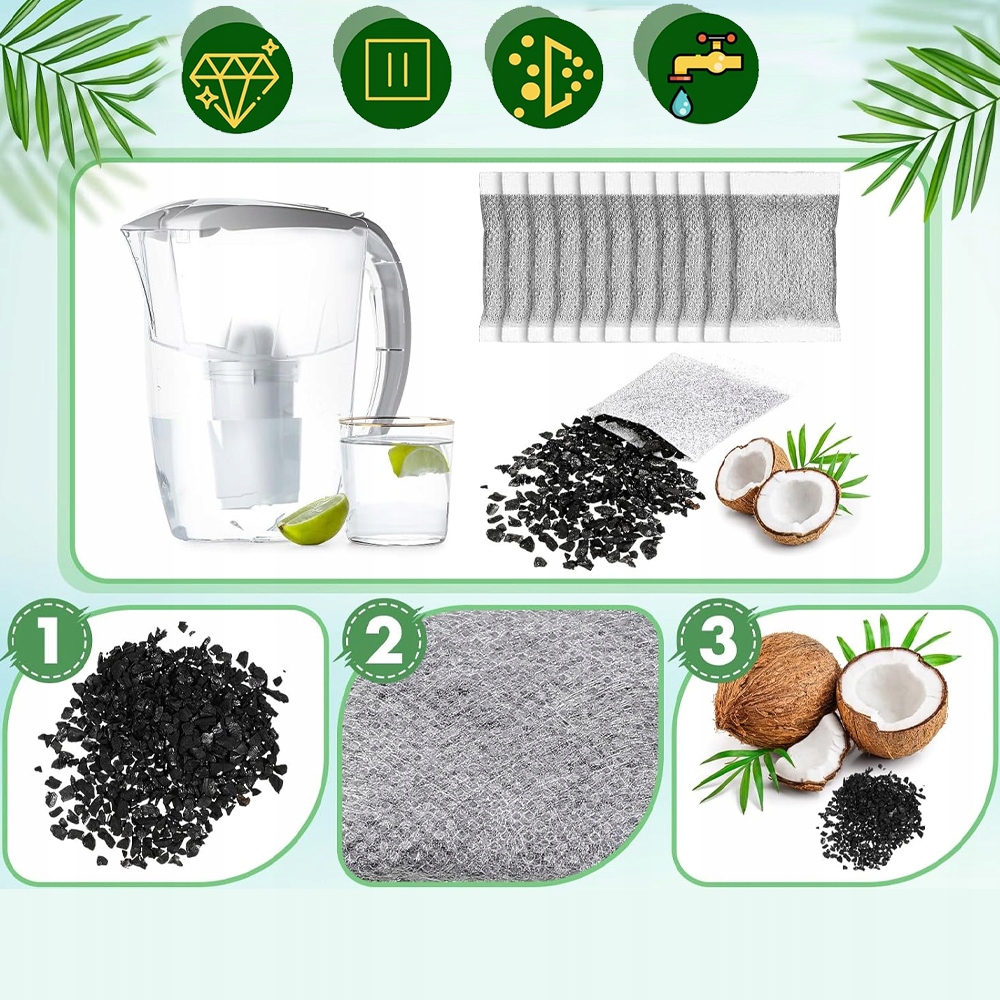 1

2

3