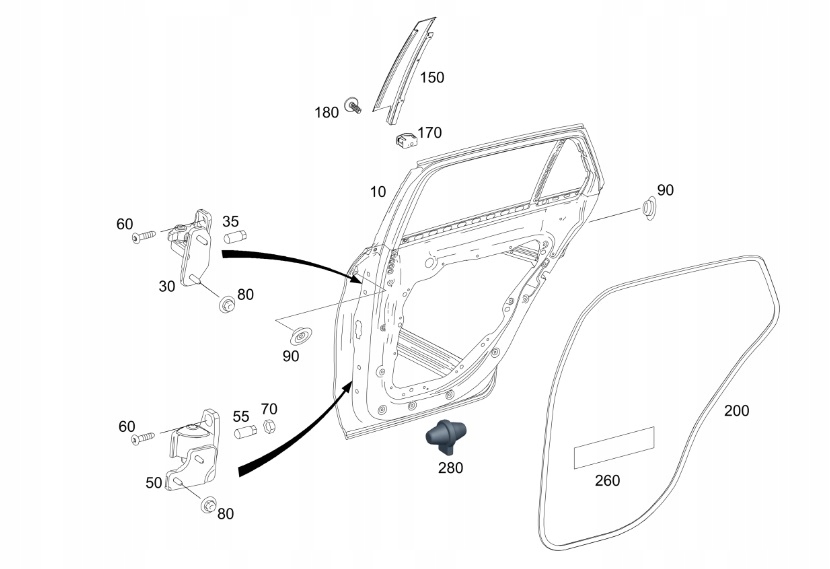 150
180
170
10
90
60
35
30
80
90
60
55
70
50
80
280
200
260