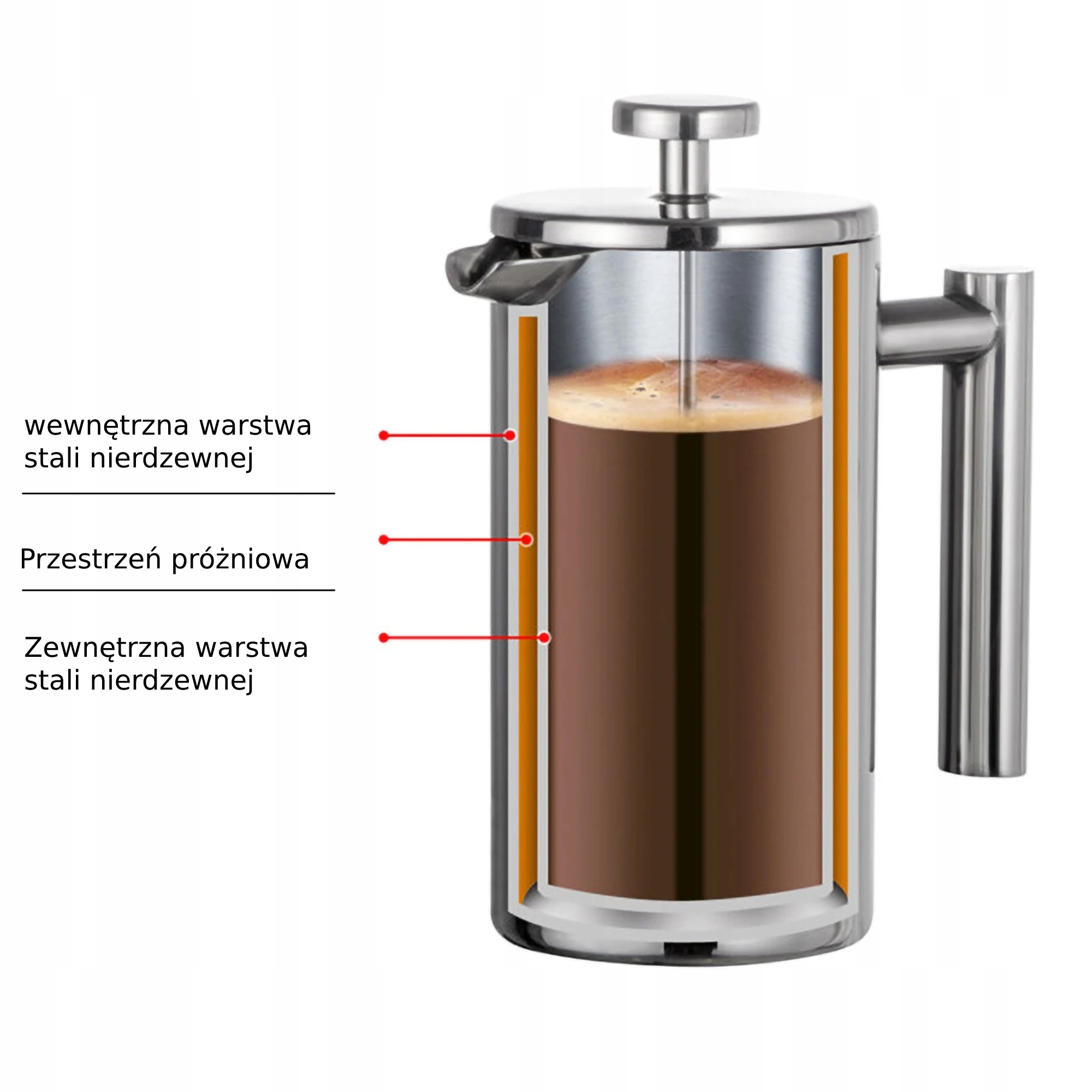 wewnętrzna warstwa stali nierdzewnej

Przestrzeń próżniowa

Zewnętrzna warstwa stali nierdzewnej