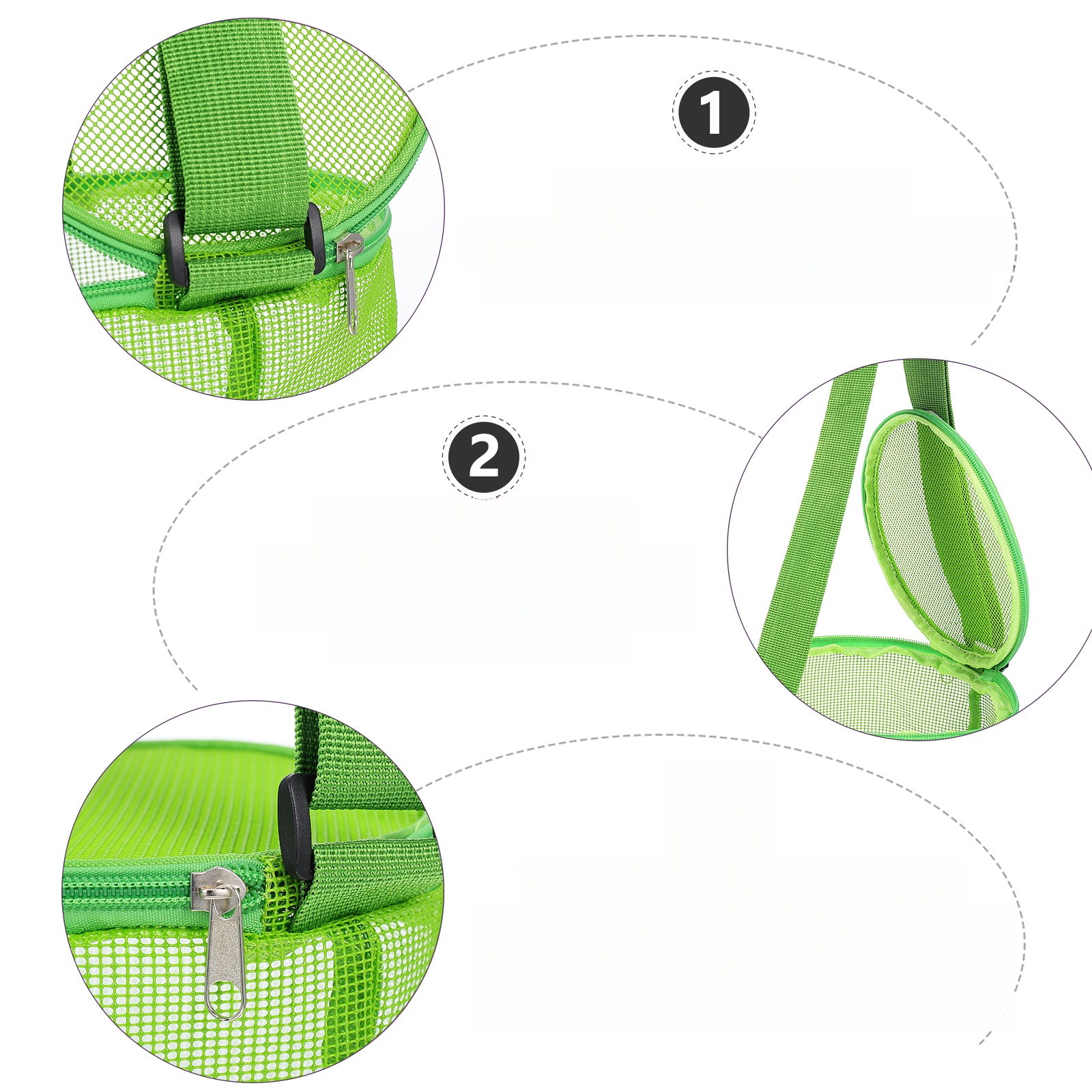 1

2