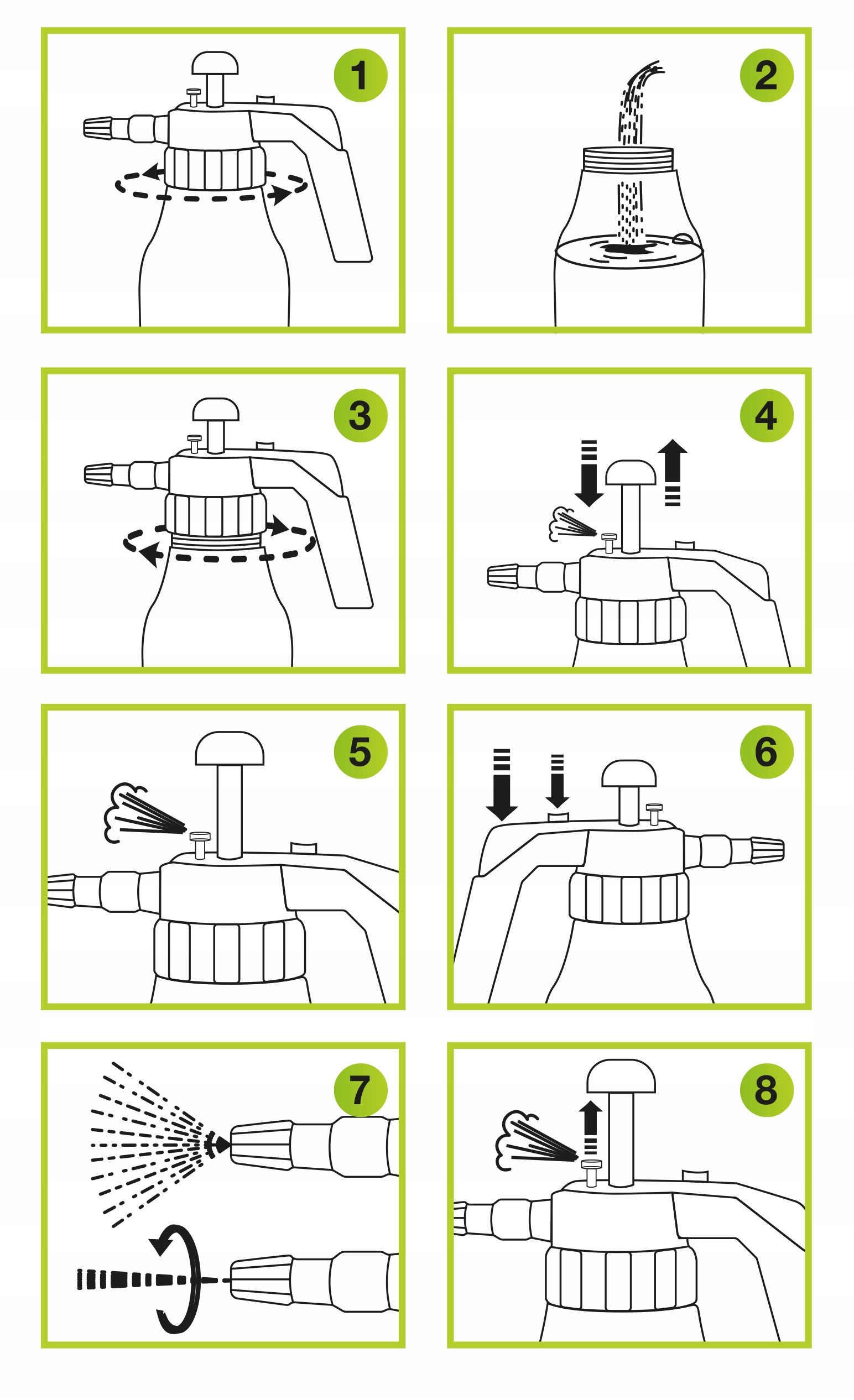 1

2

3

4

5

6

7

8