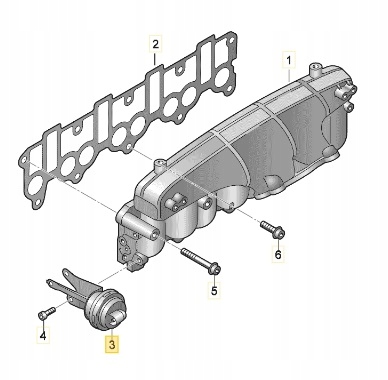 2
1
6
5
4
3