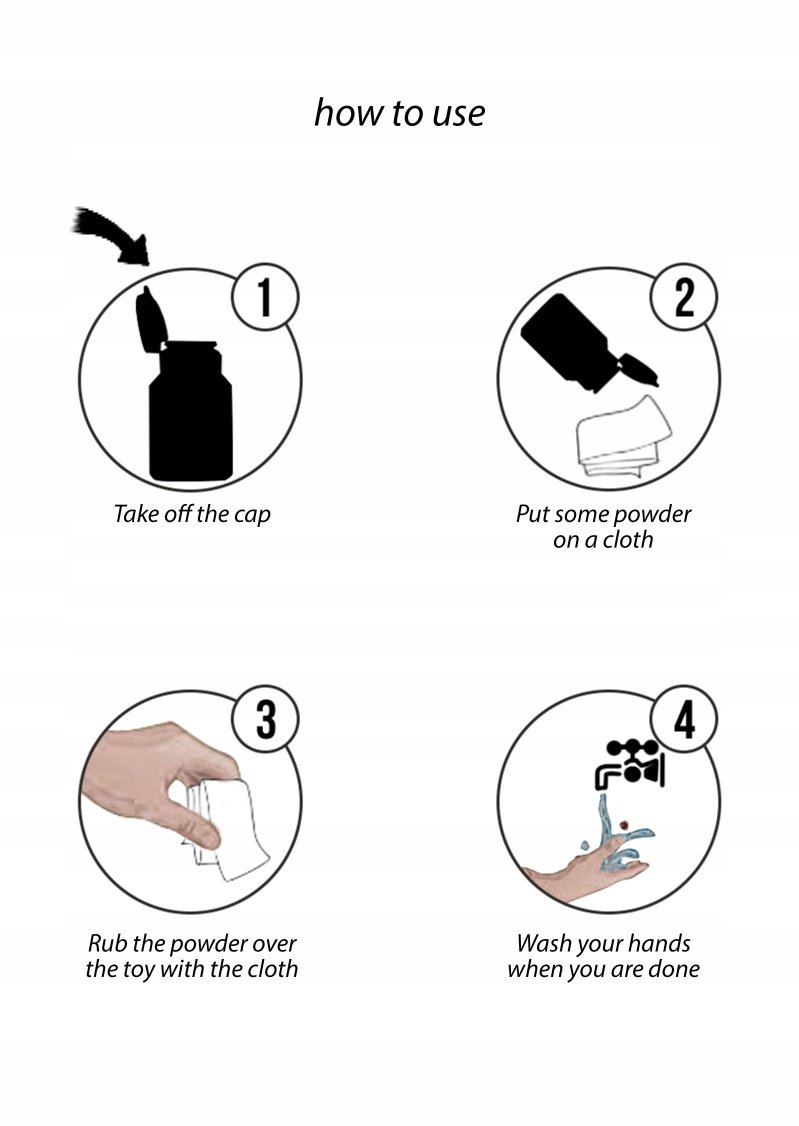 how to use

1

Take off the cap

2

Put some powder on a cloth

3

Rub the powder over the toy with the cloth

4

Wash your hands when you are done