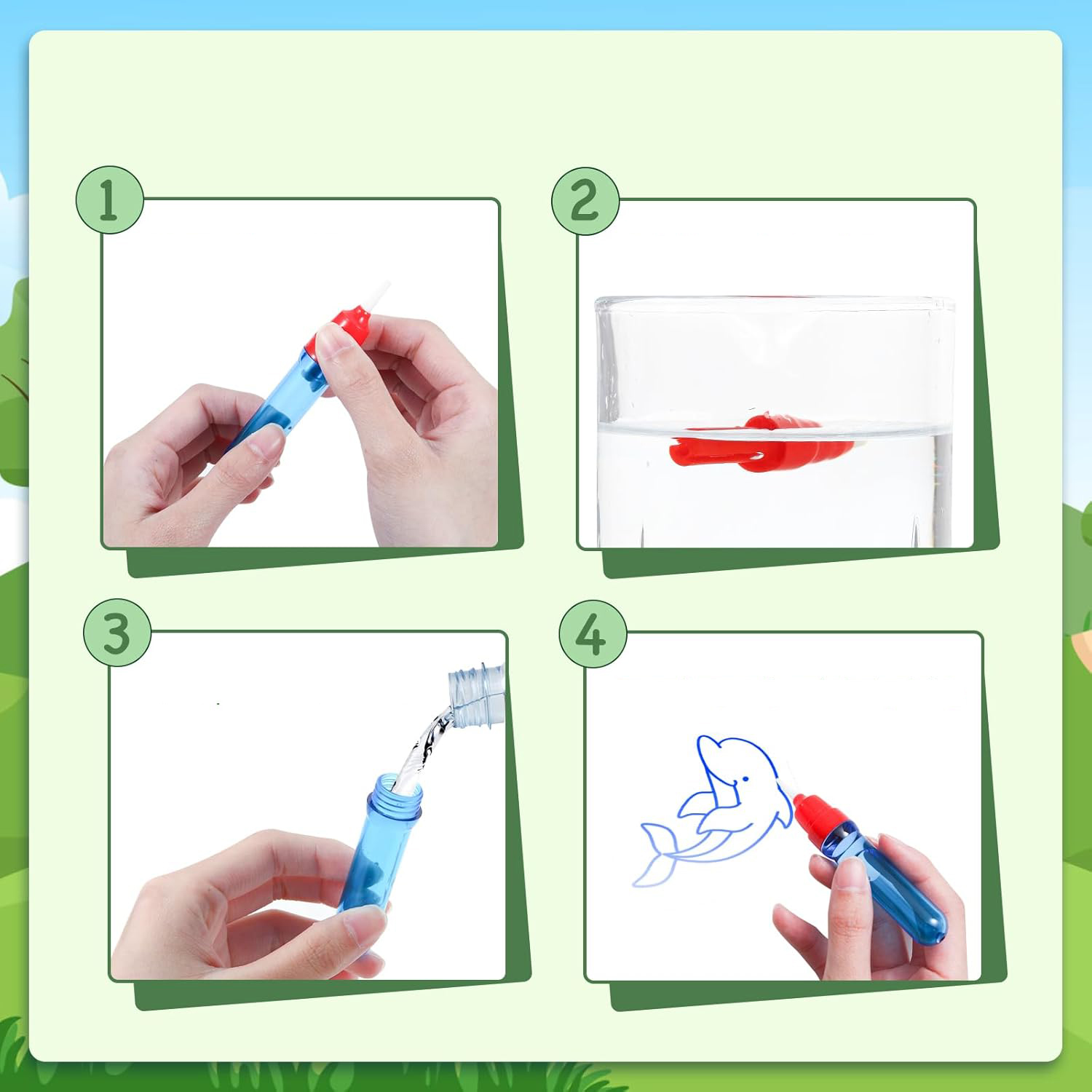 1

2

3

4