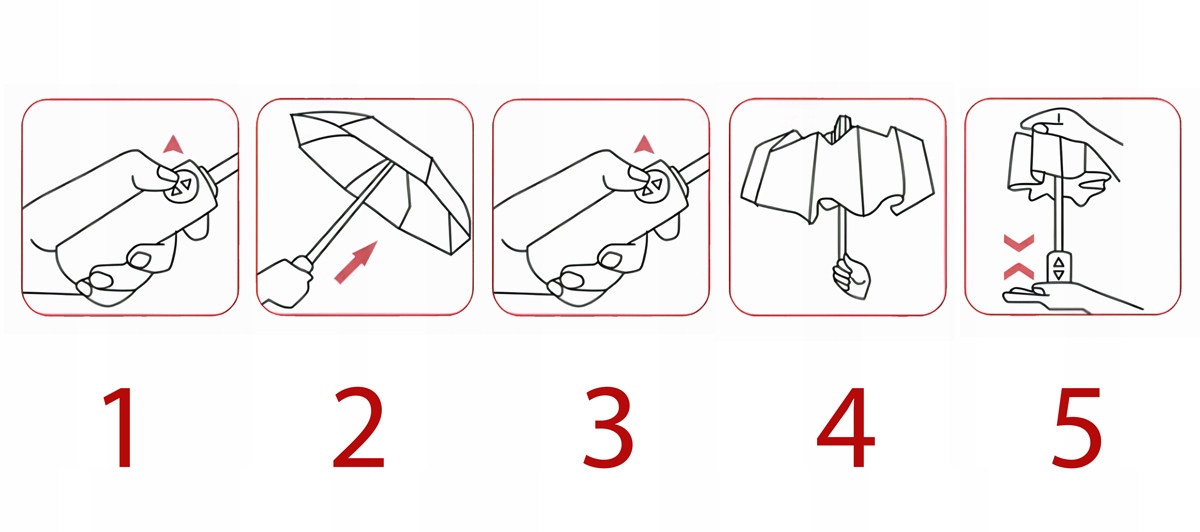 1

2

3

4

5