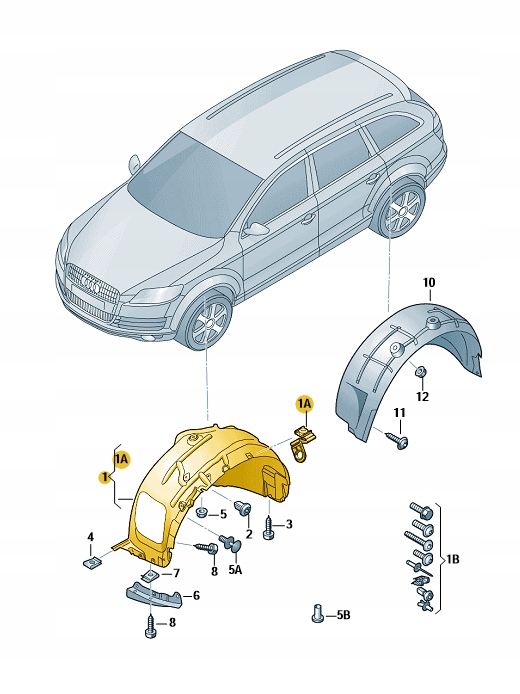 10
12
11
1A
1A
1
5
2
3
4
8
5A
7
6
8
1B
5B