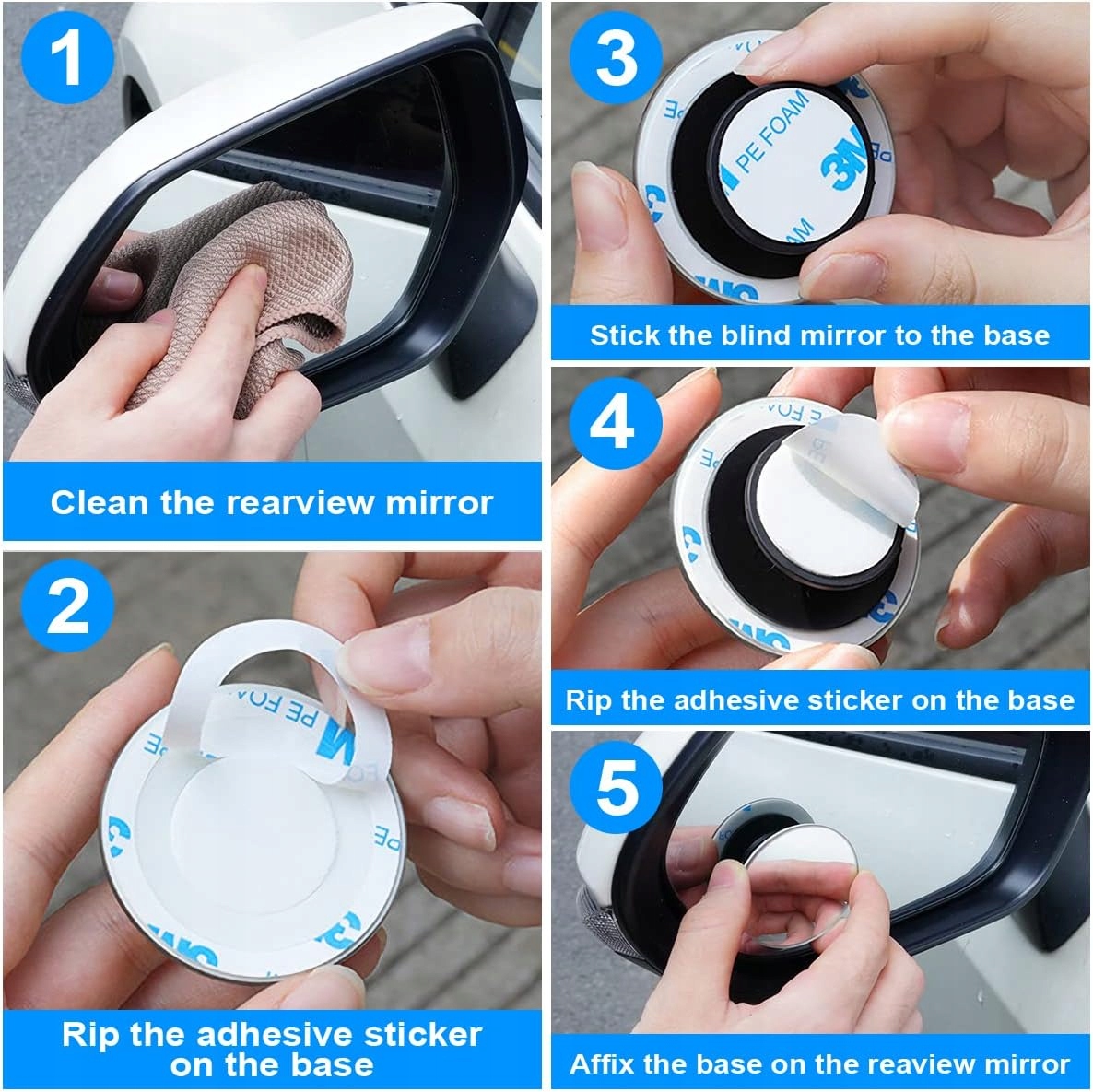 1

Clean the rearview mirror

2

3M PE FOAM

Rip the adhesive sticker on the base

3

3M PE FOAM

Stick the blind mirror to the base

4

Rip the adhesive sticker on the base

5

Affix the base on the reaview mirror