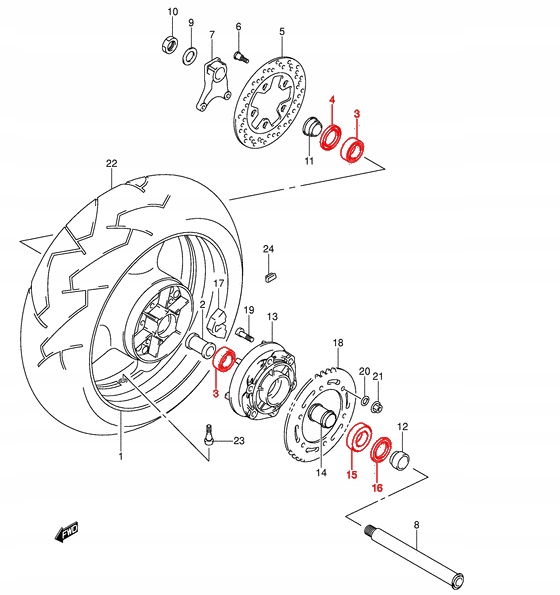 10
9
7
6
5
4
3
11
22
24
17
2
19
13
18
20
21
3
12
23
1
14
15
16
FWD
8