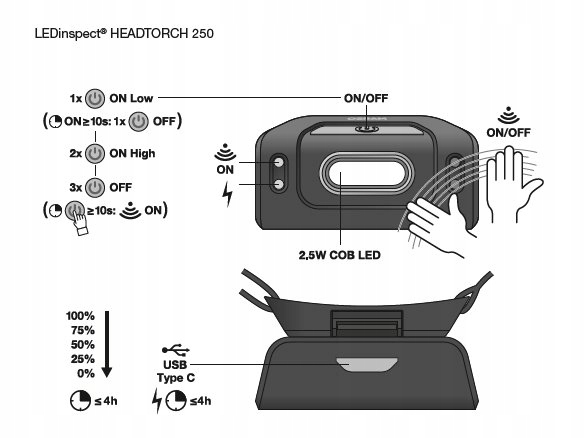 LEDinspect® HEADTORCH 250

1x ON Low

( ON≥10s: 1x OFF)

2x ON High

3x OFF

( ≥10s: ON)

ON/OFF

ON

ON/OFF

2,5W COB LED

100%
75%
50%
25%
0%

≤4h

USB
Type C

≤4h