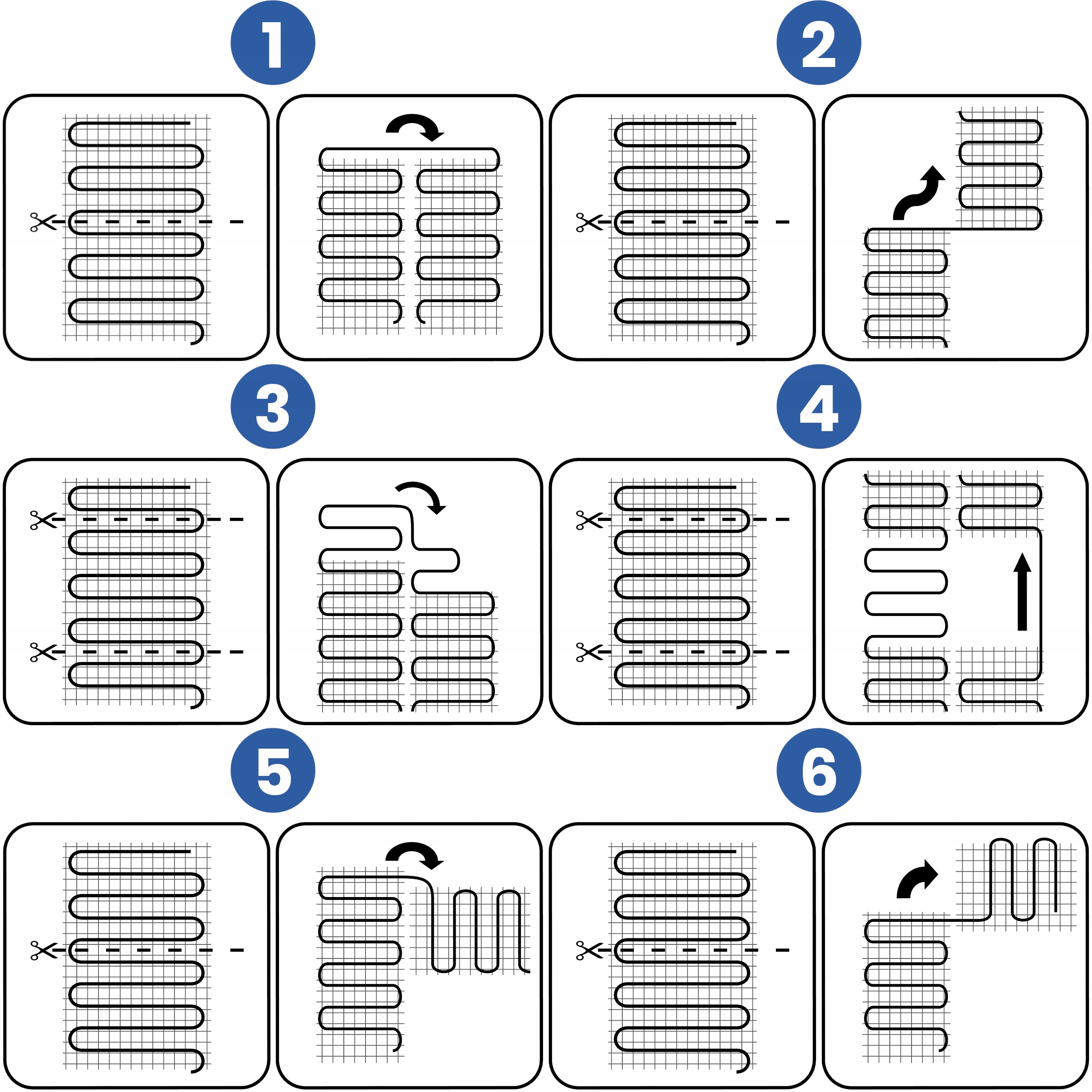 1

2

3

4

5

6